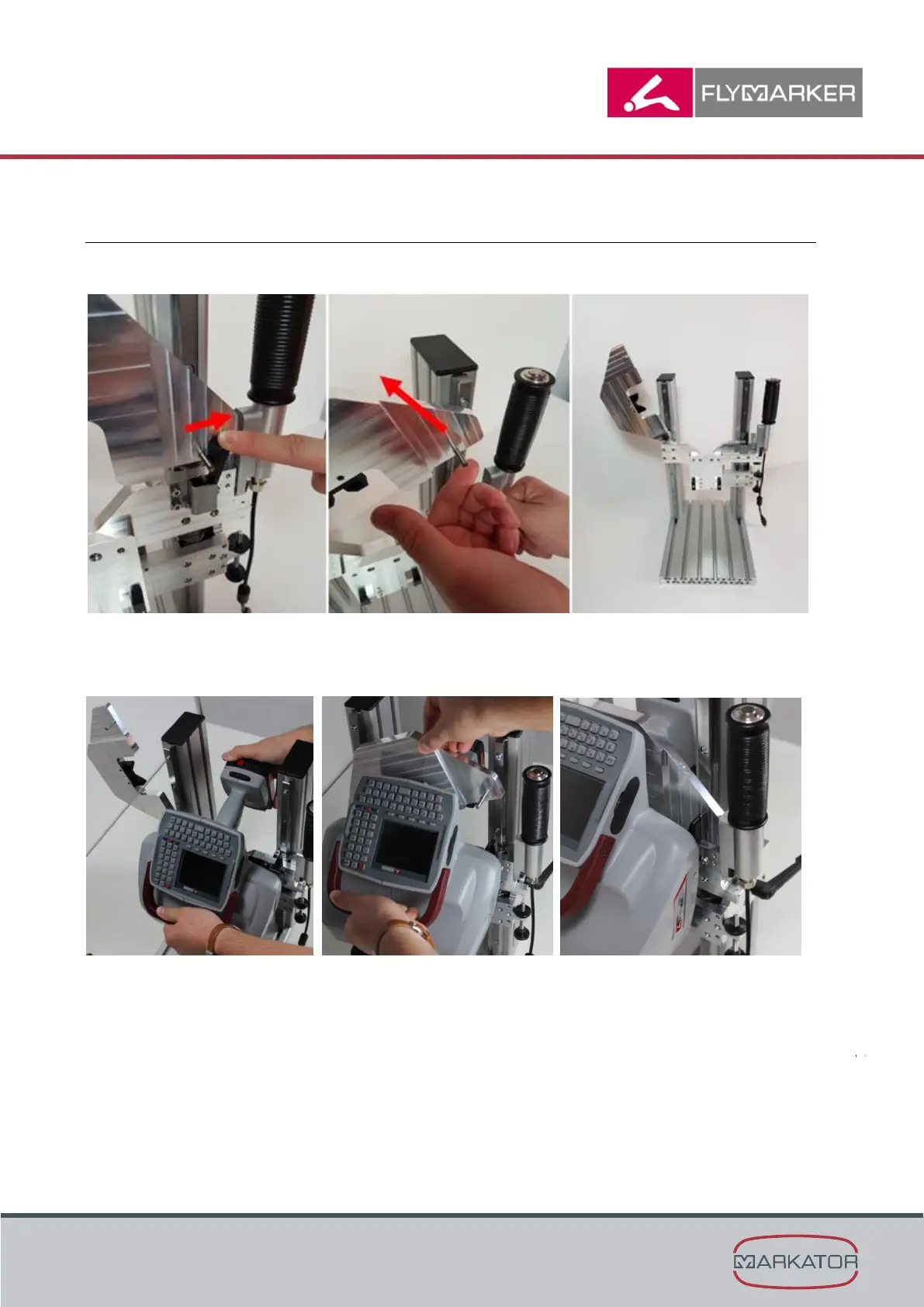 FLYMARKER

MARKATOR