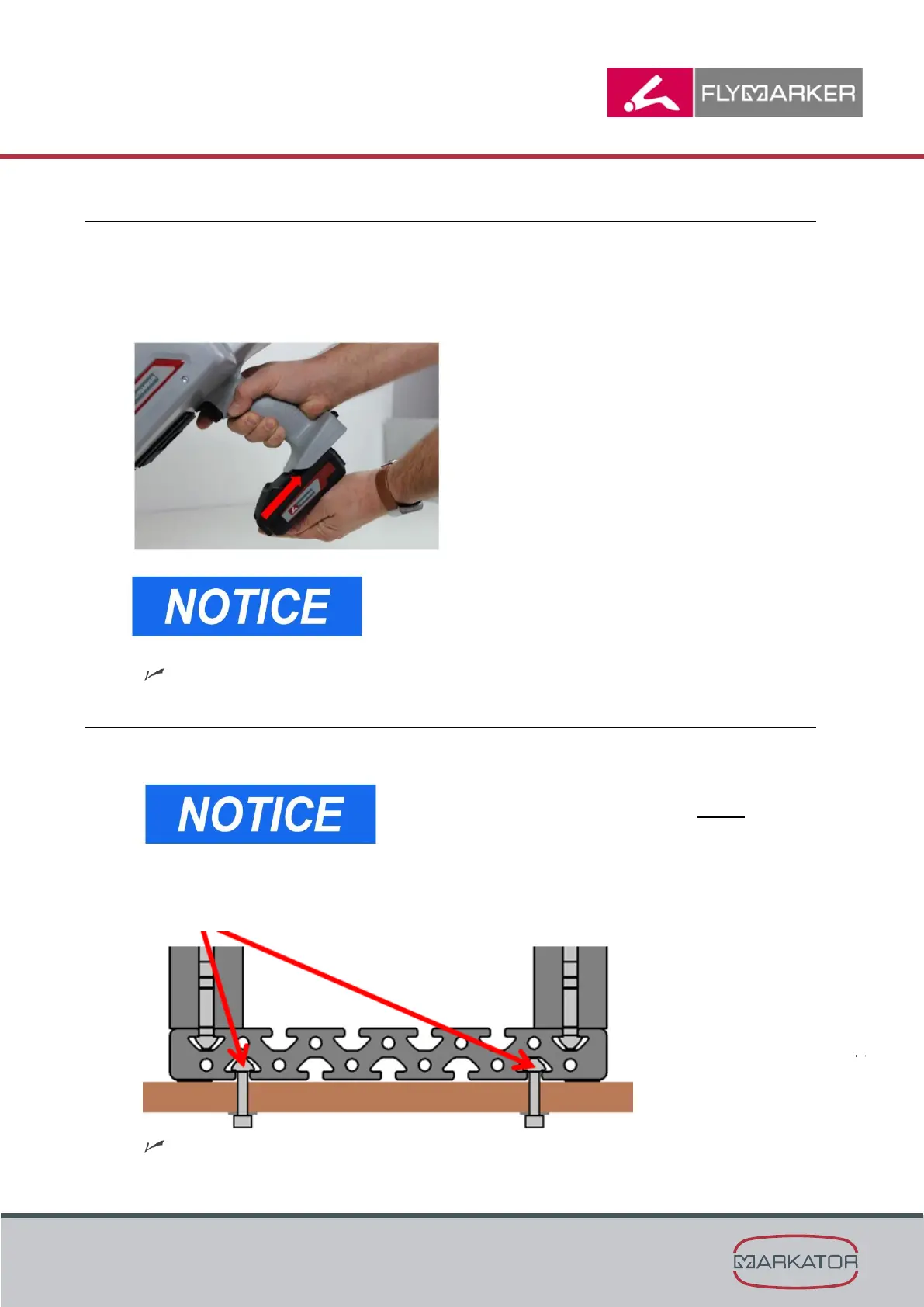 FLYMARKER

NOTICE

NOTICE

MARKATOR