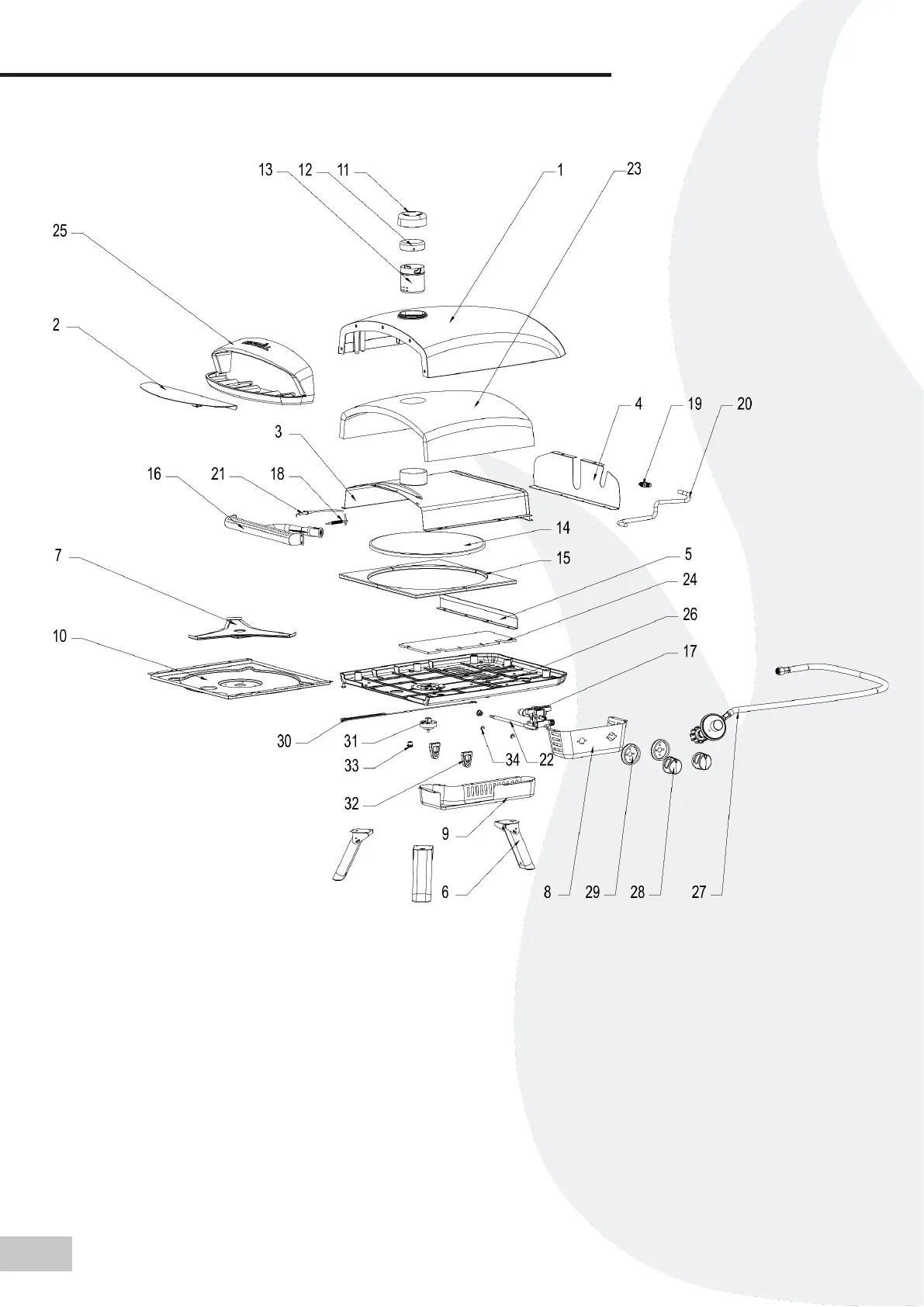 13 12 11 1 23

25

2

4 19 20

3

16 21 18

14

7

15

5

24

26

10

17

30 31

33

34 22

32

9

6

8 29 28 27