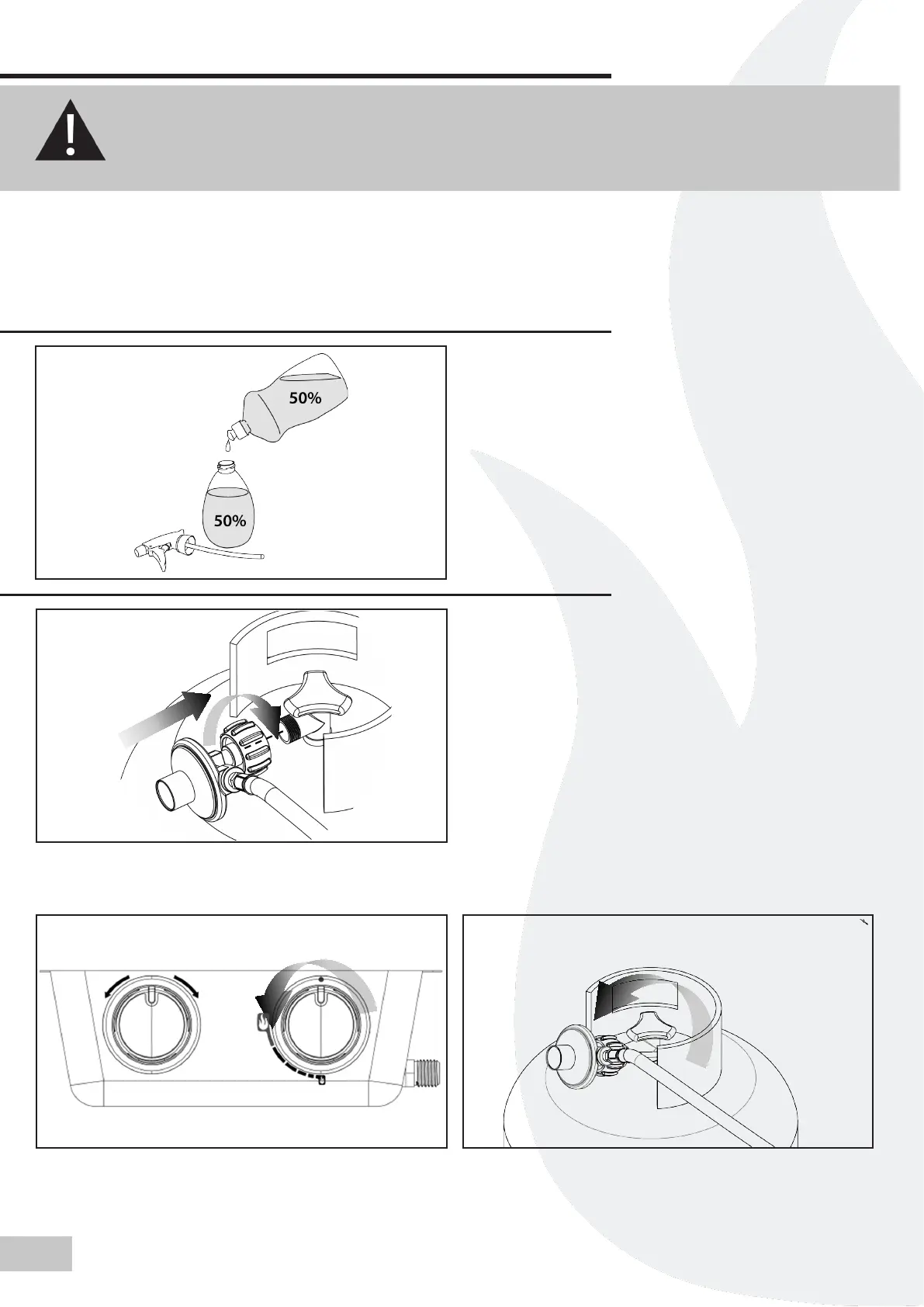 50%

50%