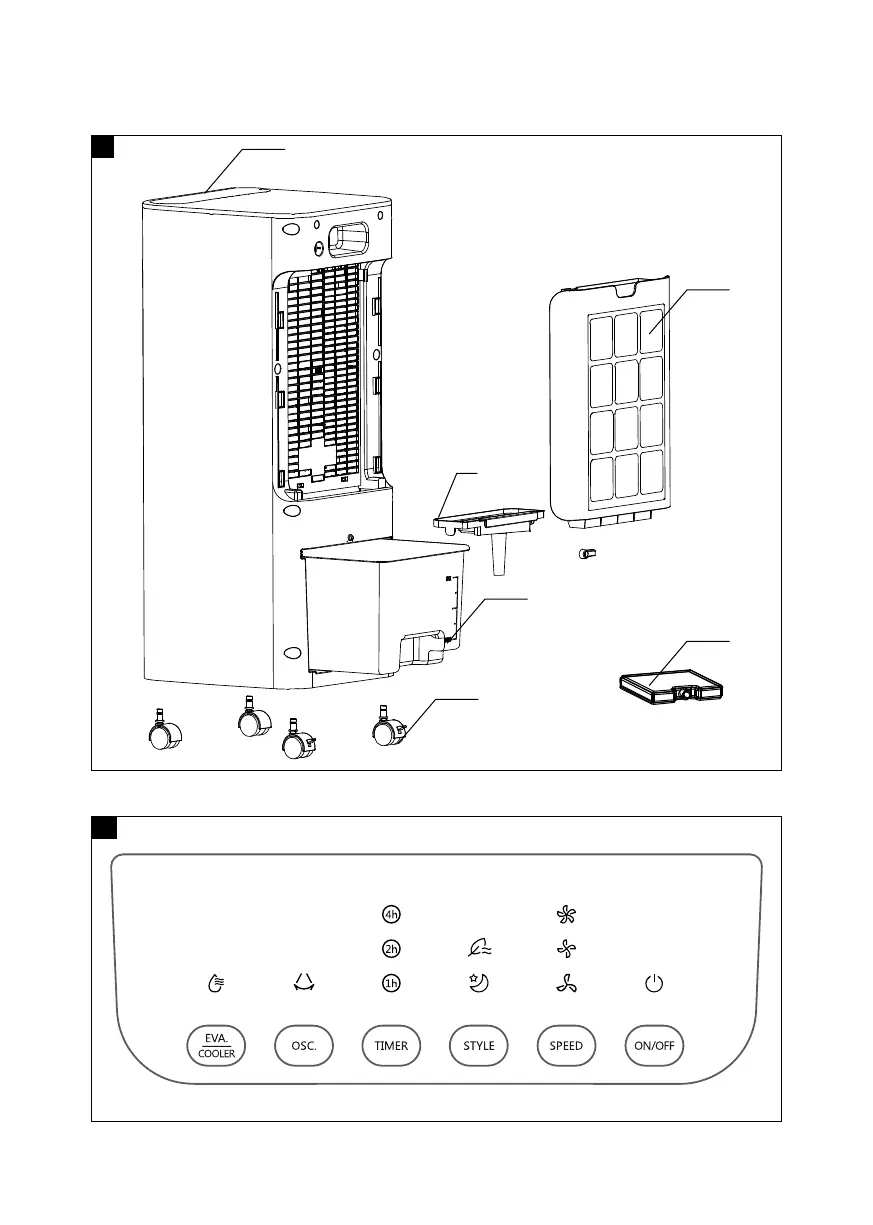 4h

2h

1h

EVA. COOLER

OSC.

TIMER

STYLE

SPEED

ON/OFF