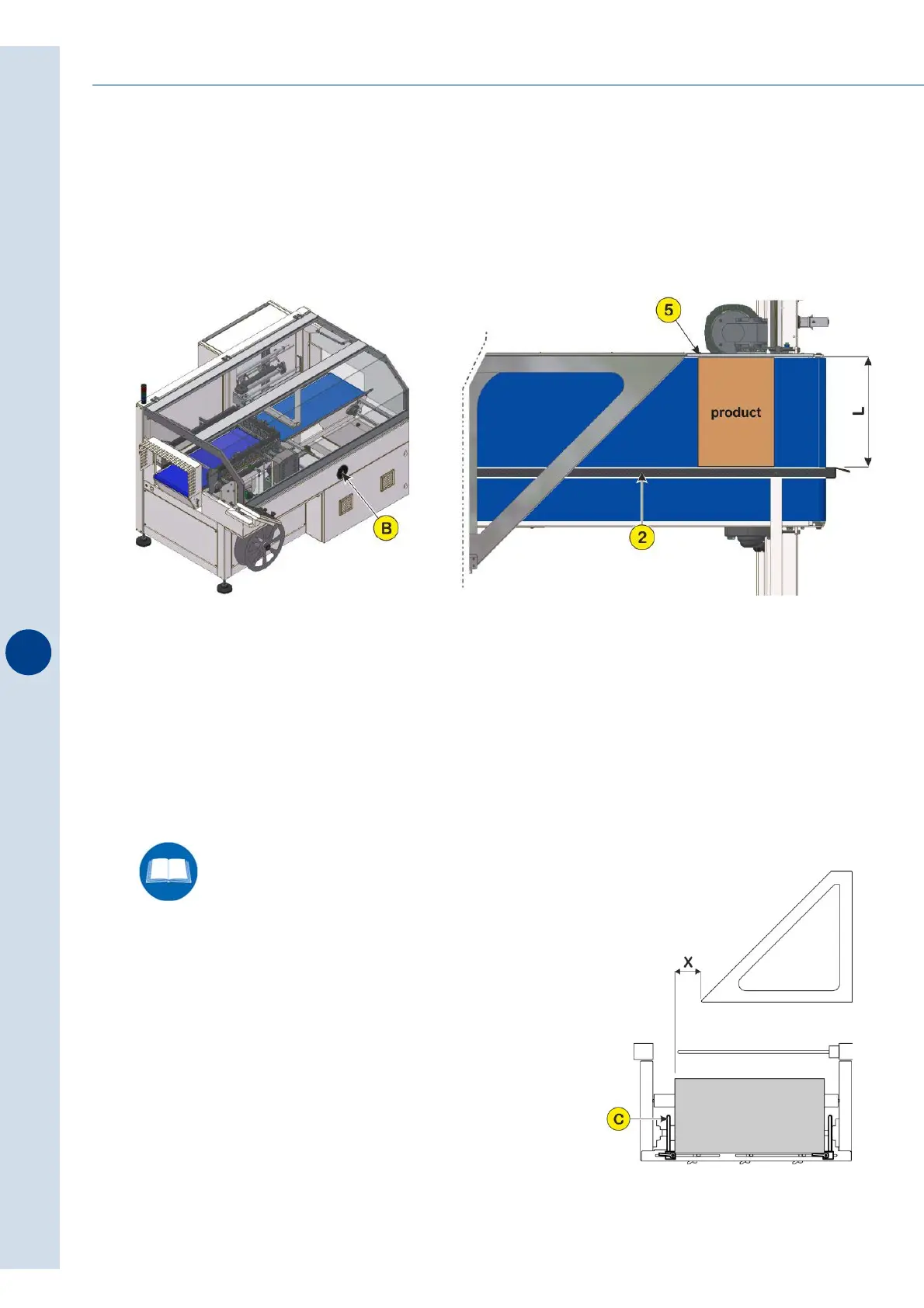 5

product

L

B

2

X

C