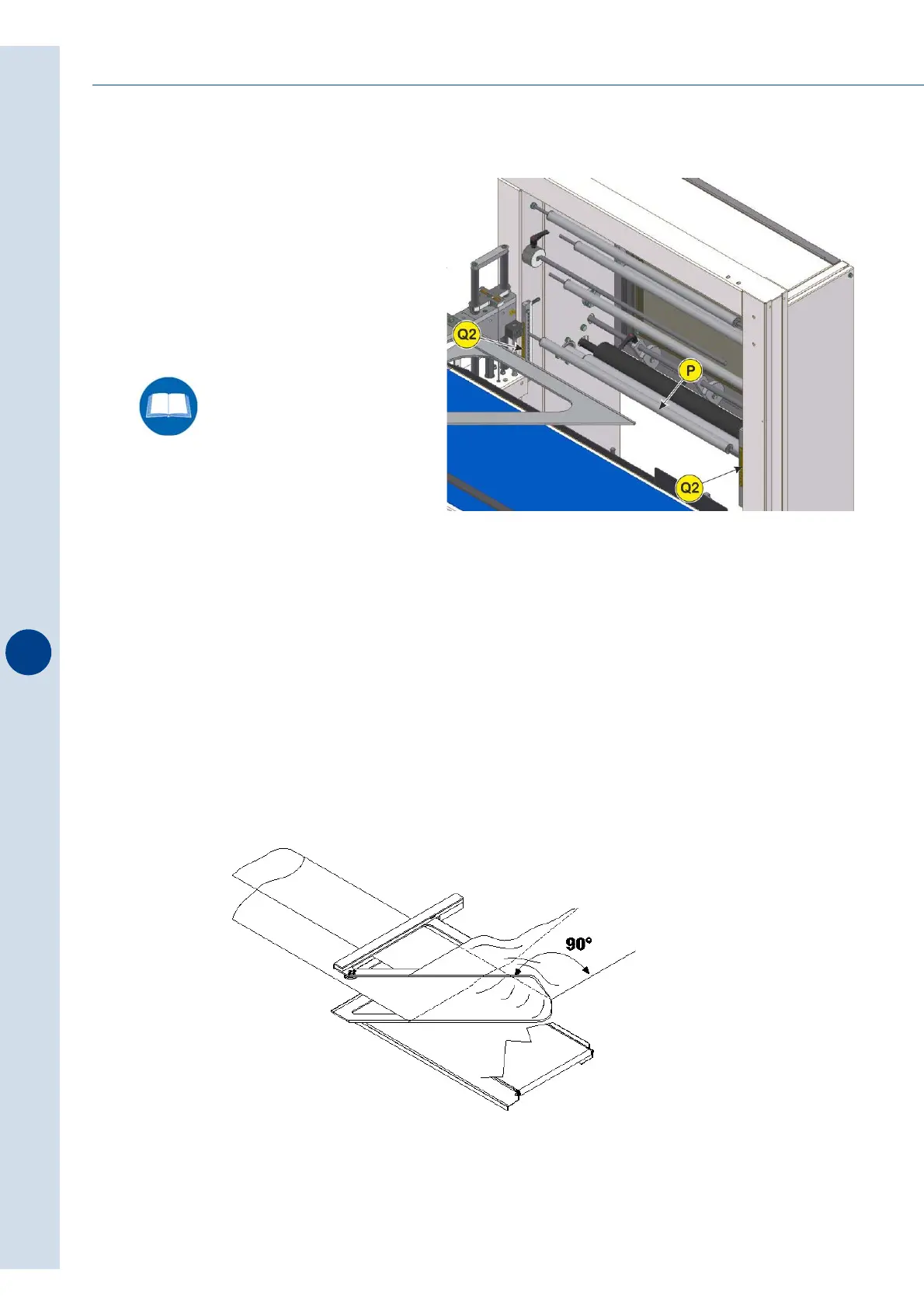 Q2

P

Q2

90°