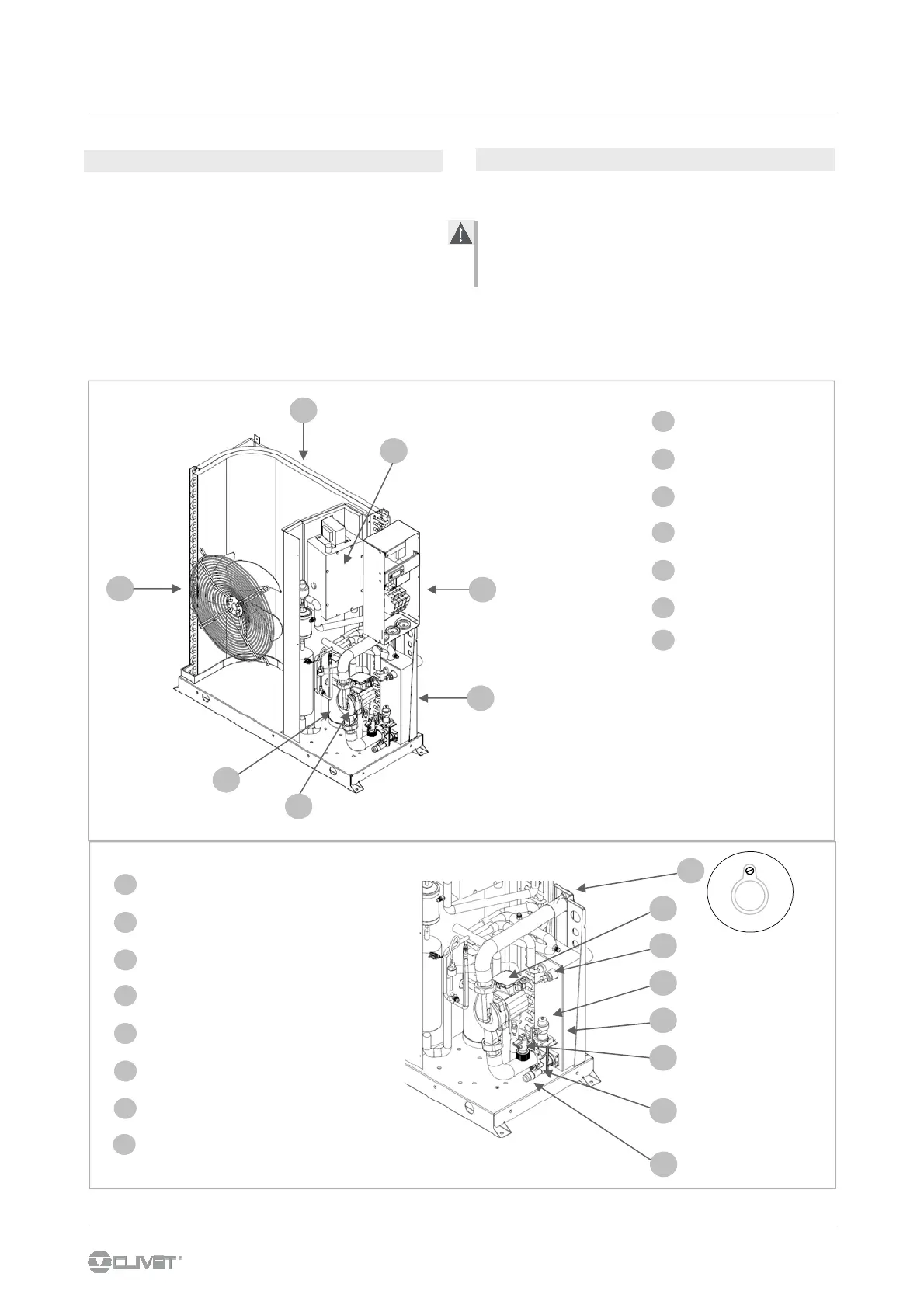 CLIVET