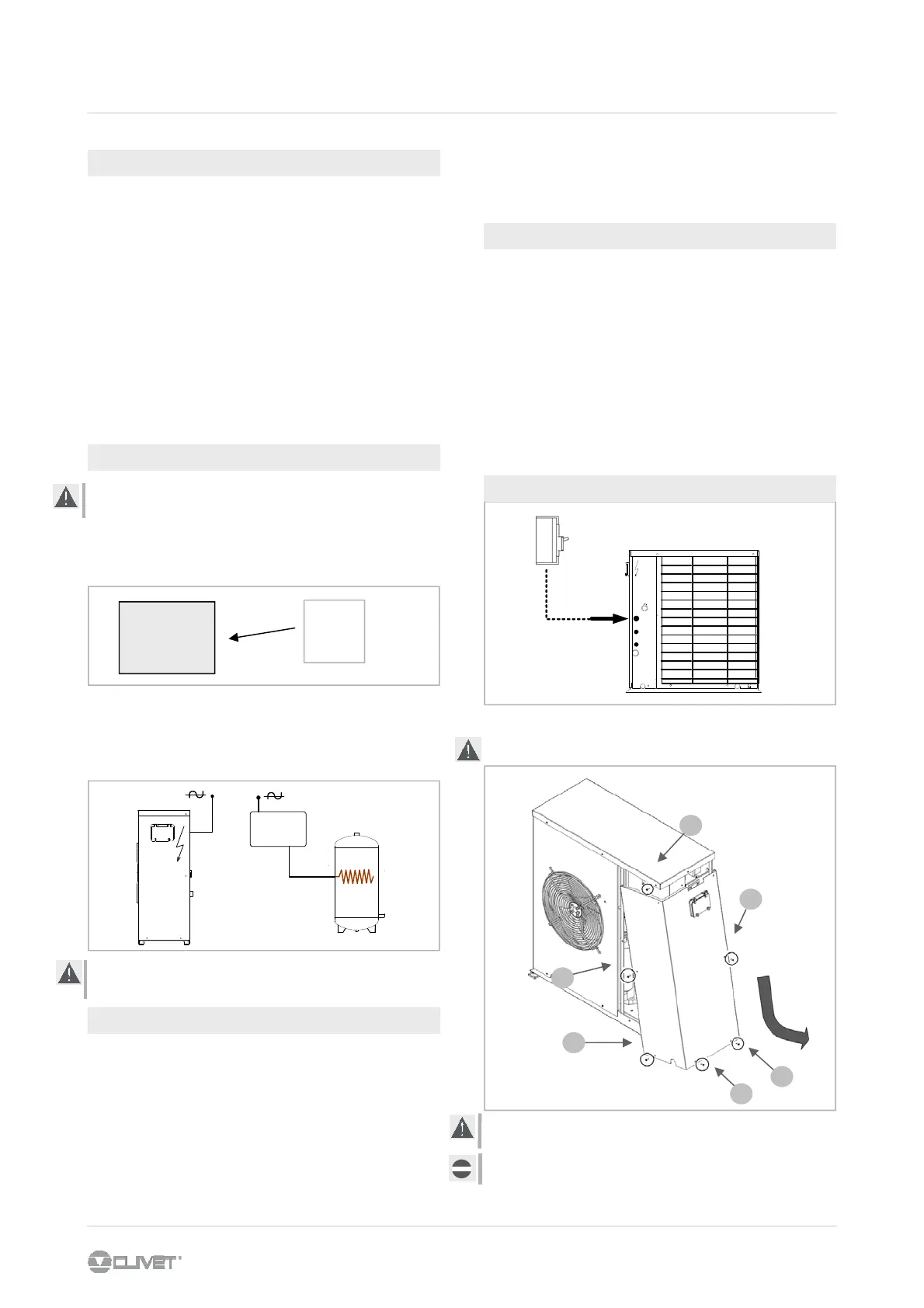 CLIVET