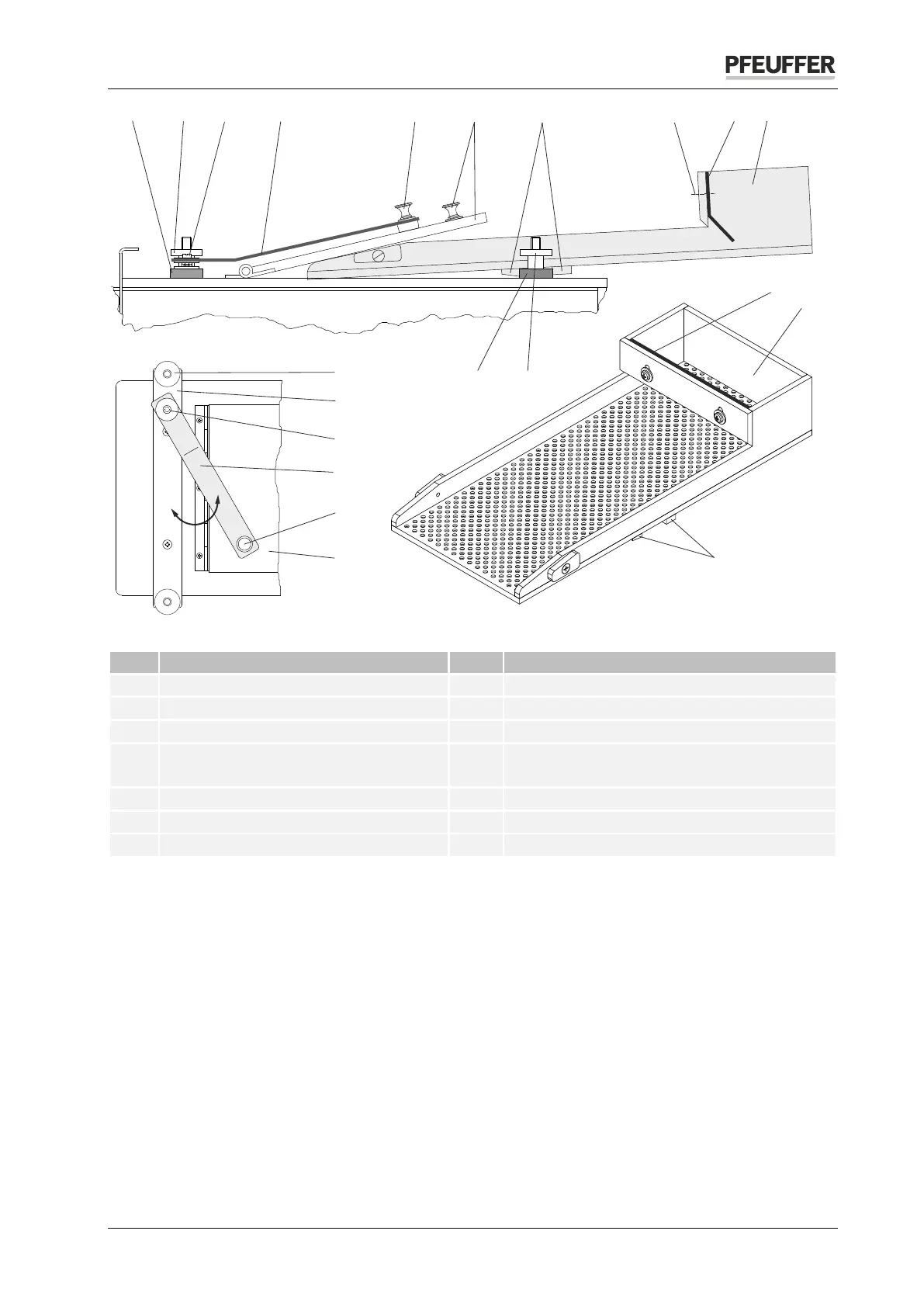 PFEUFFER