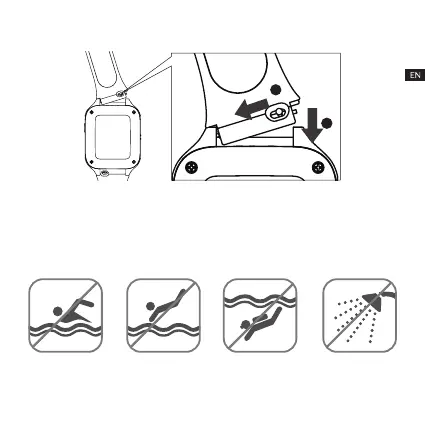 EN