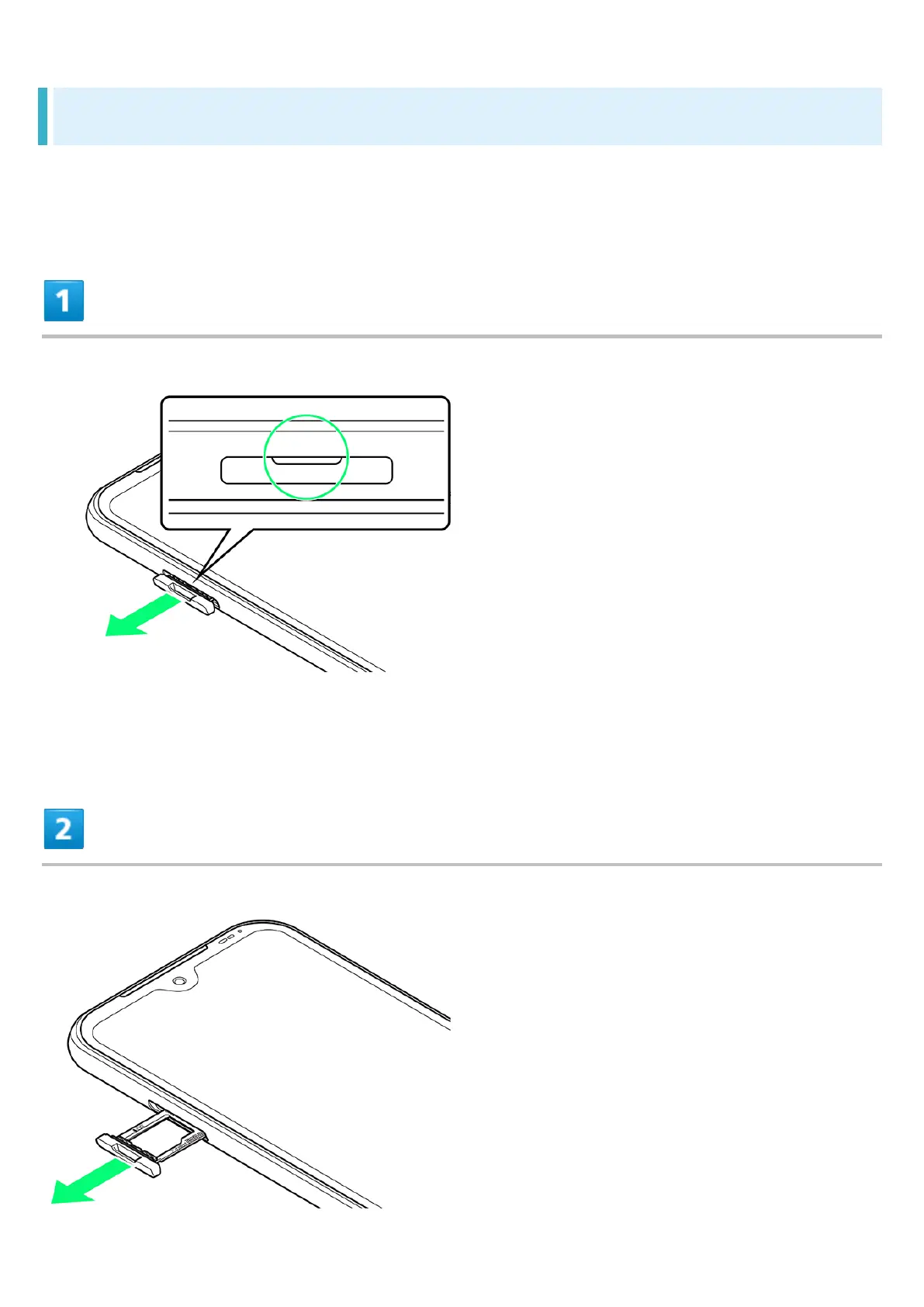 1

2