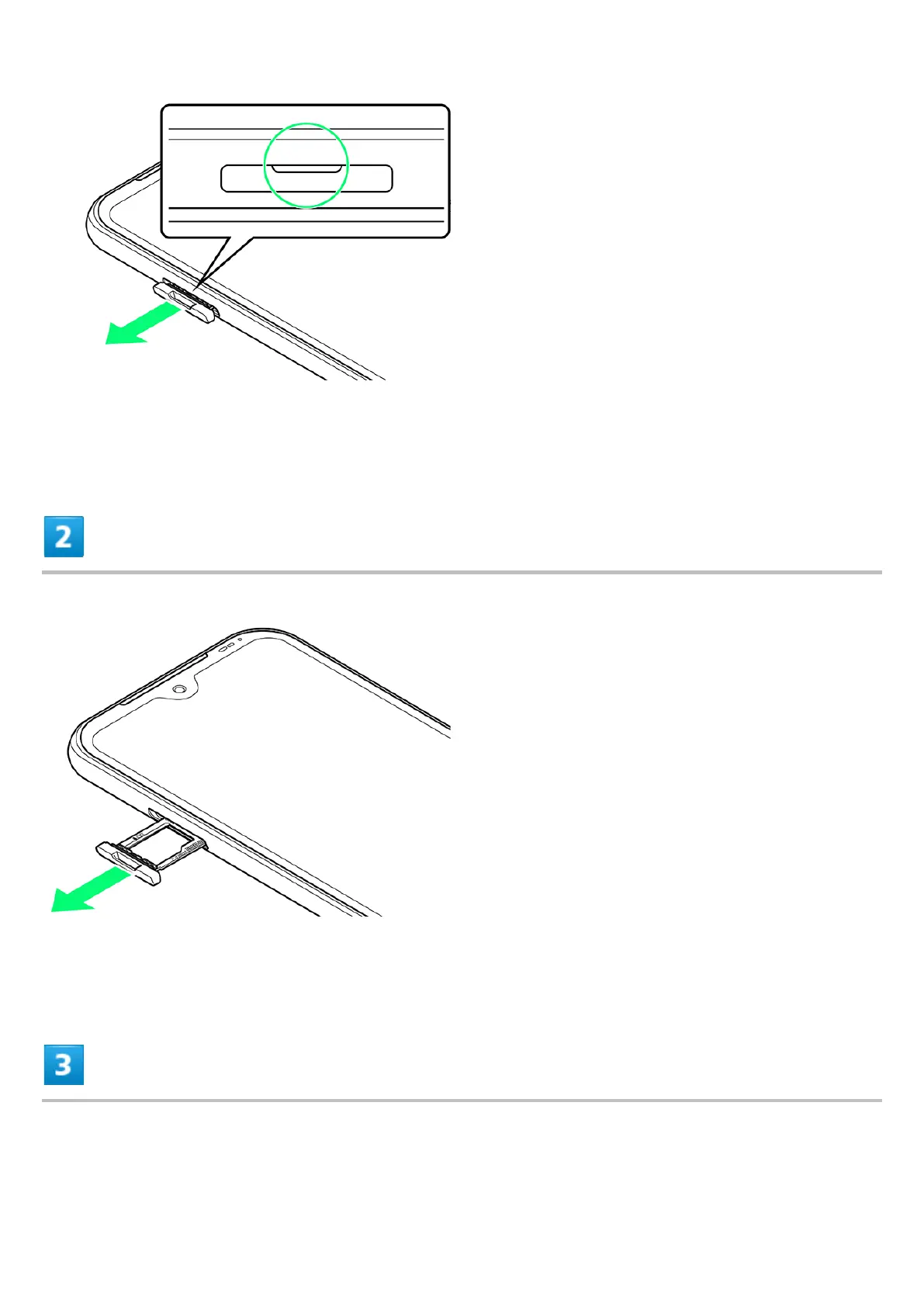 2

3