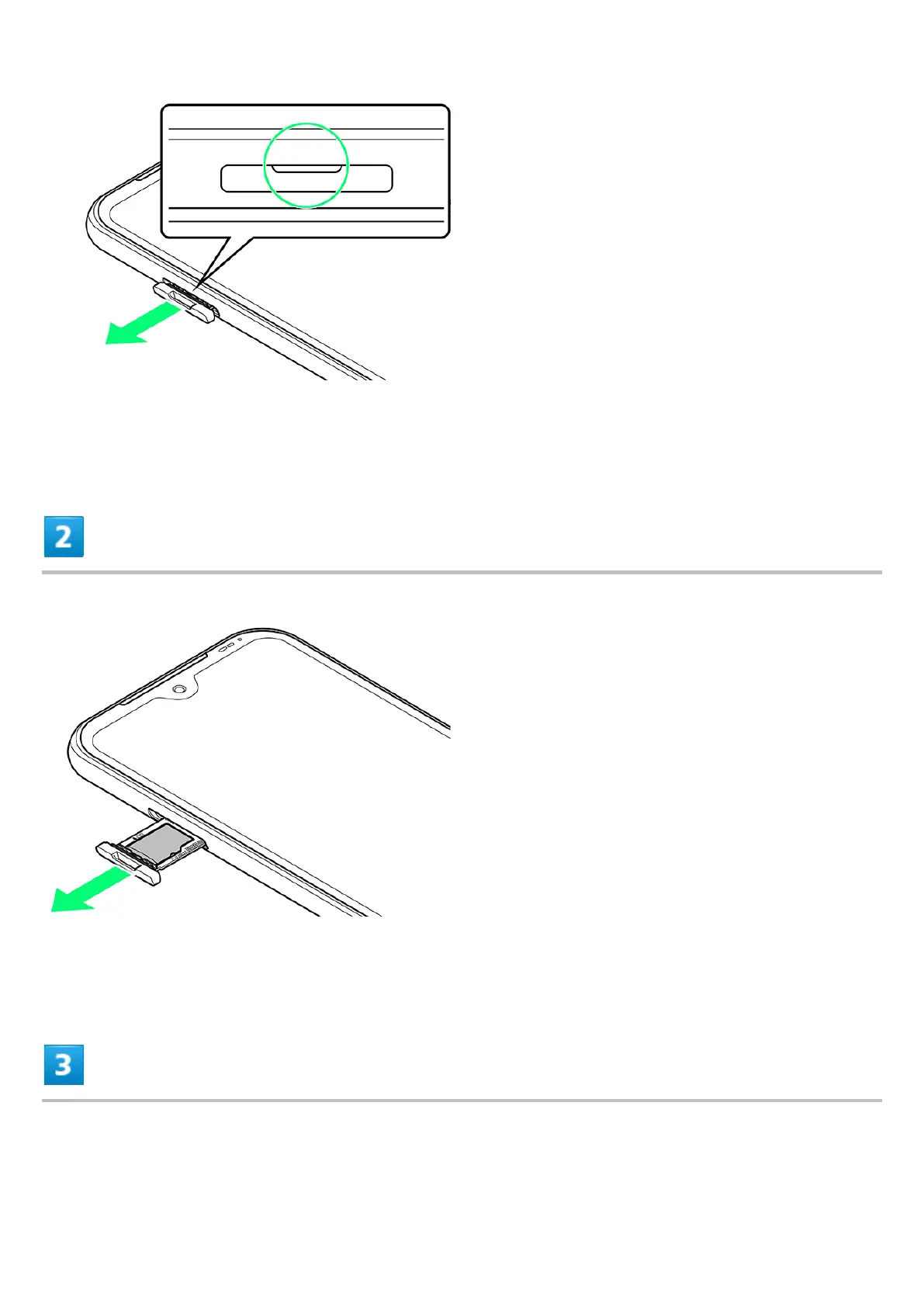 2

3