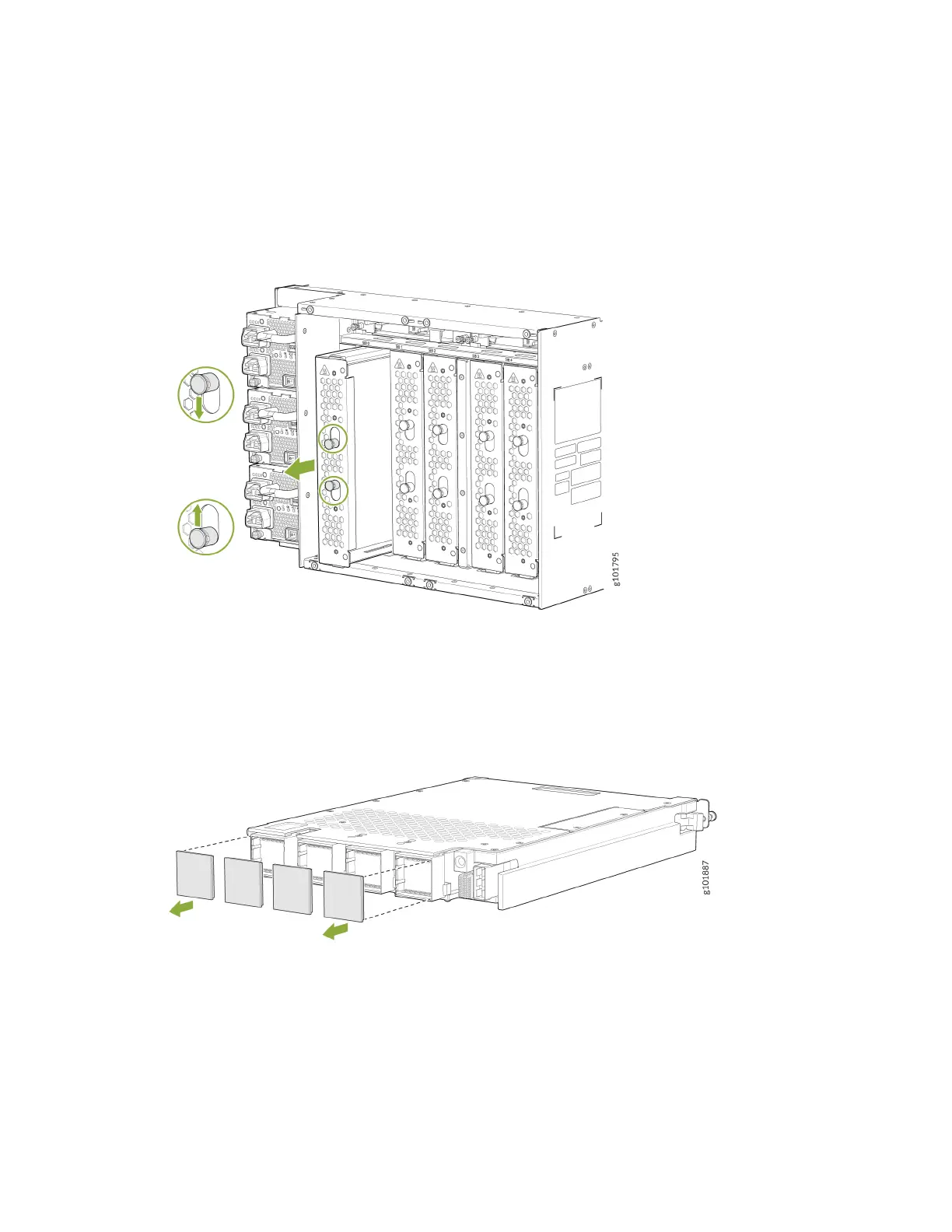 g101795

g101887