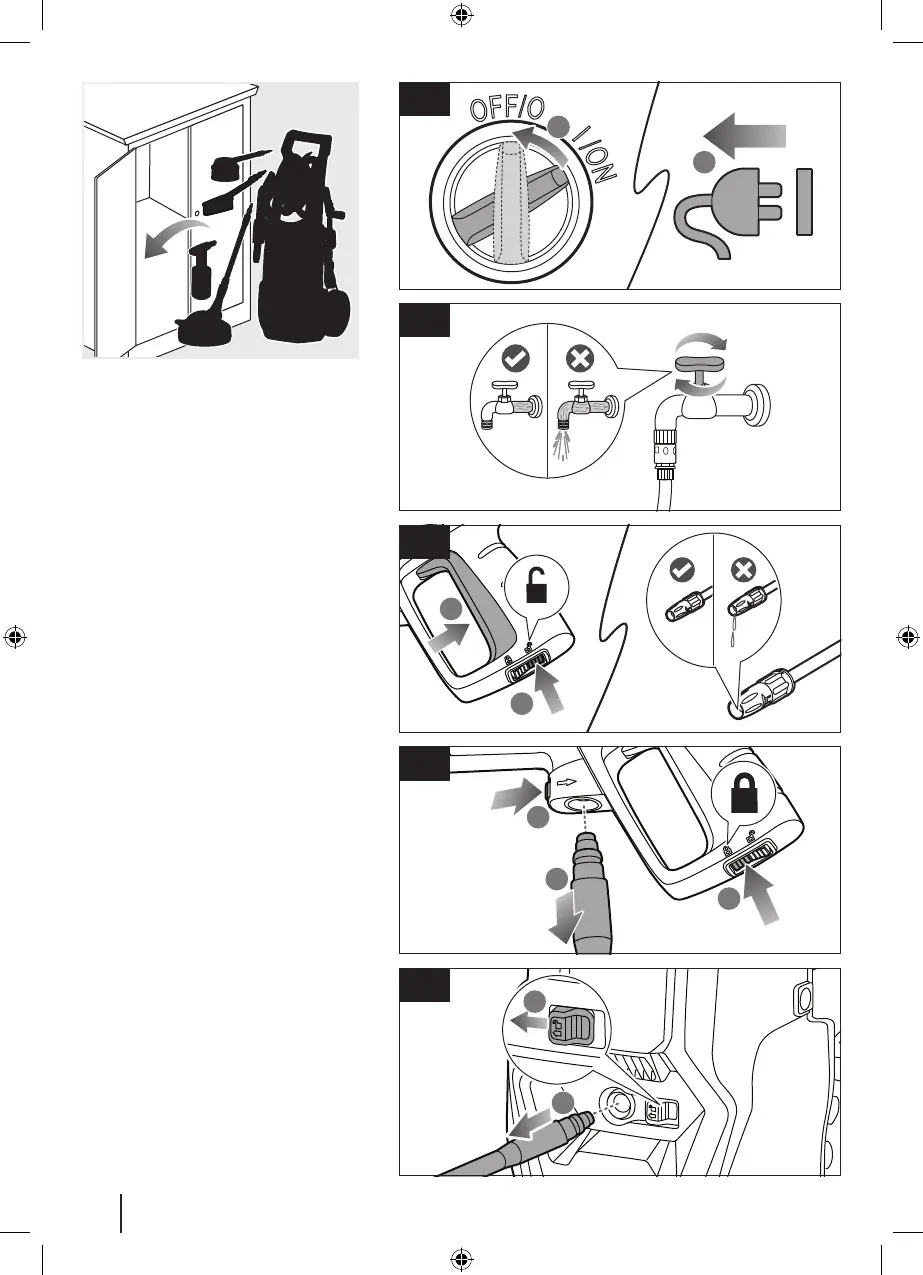 OFF/O

I/ON