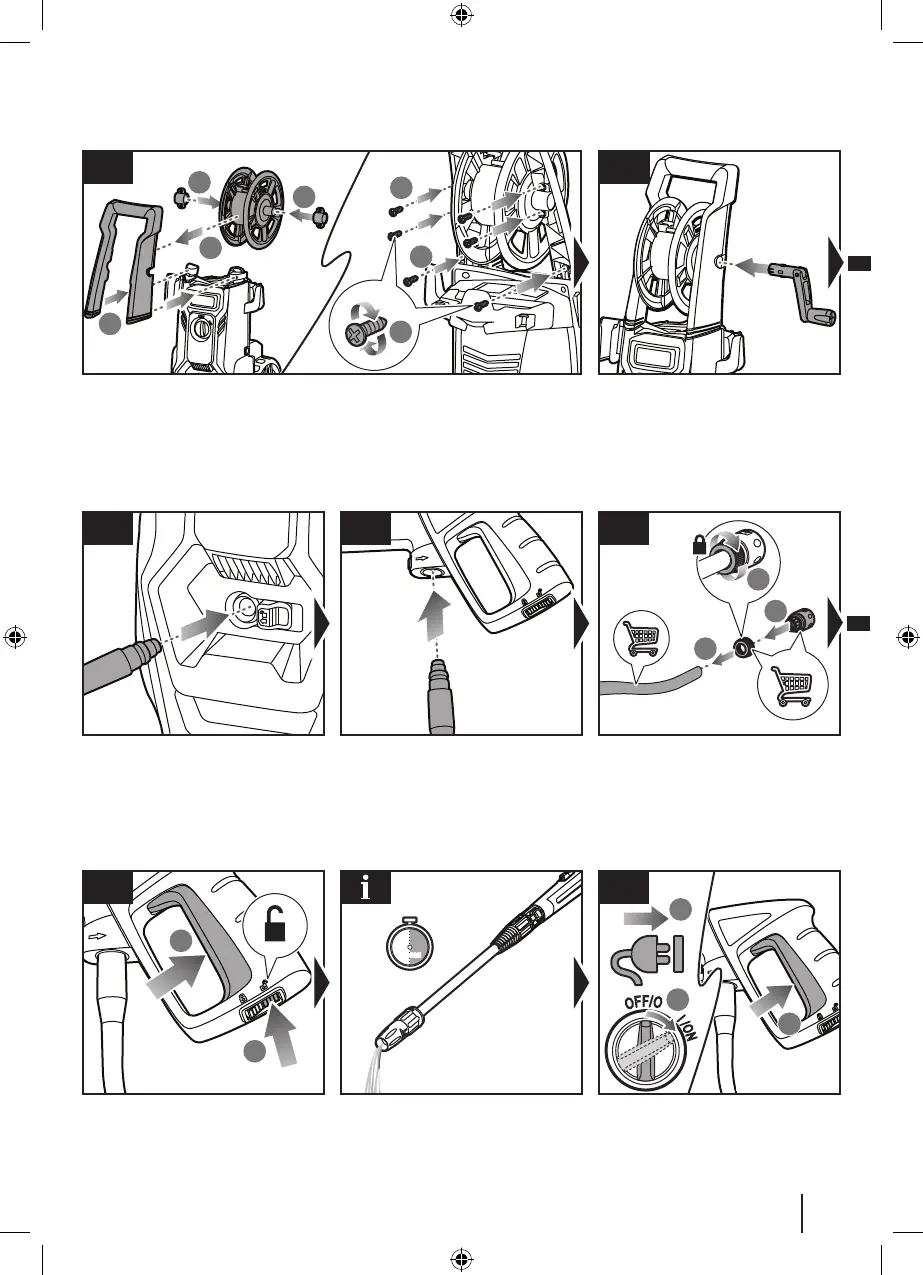 i

OFF/O

I/ON