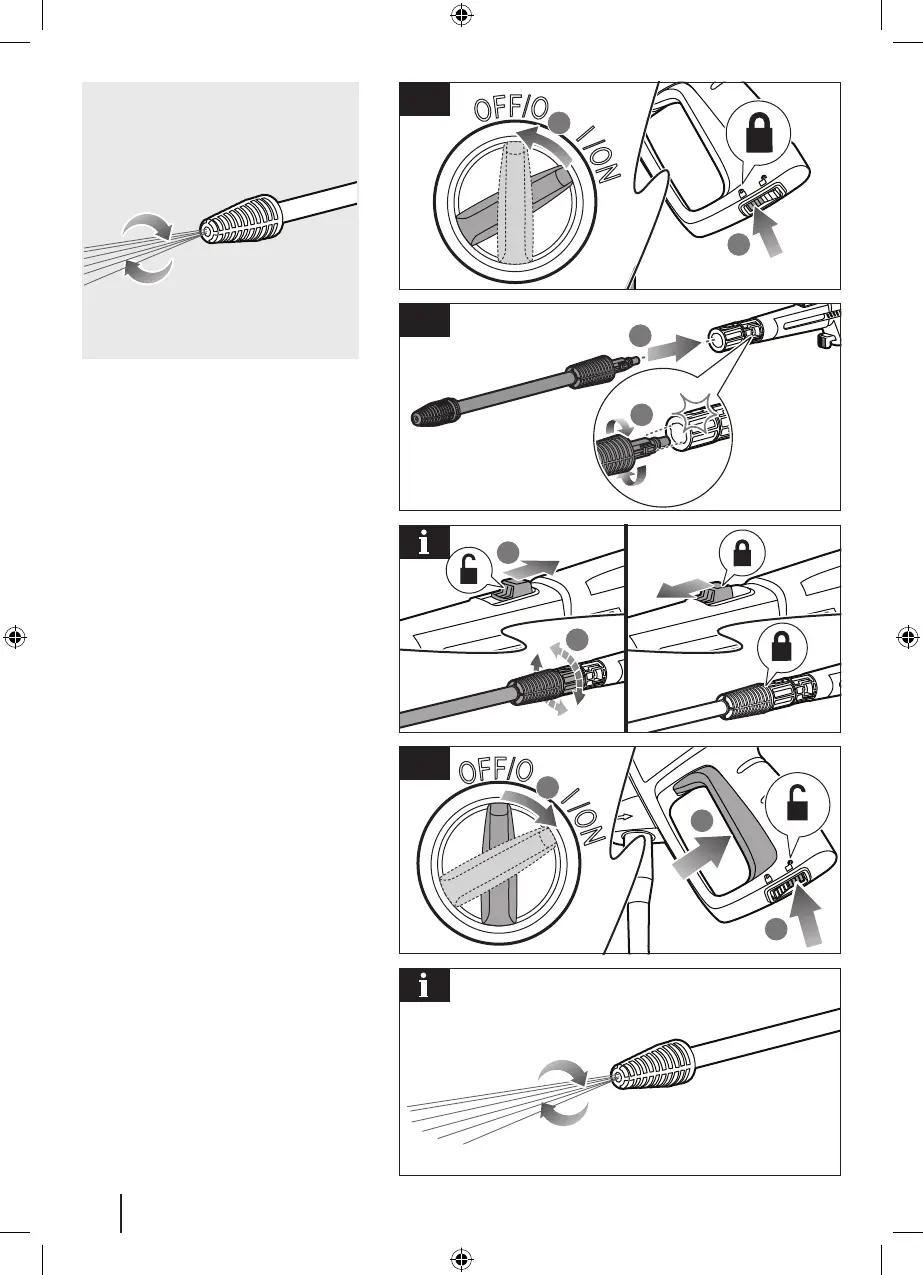 OFF/O I/ON

i

OFF/O I/ON

i