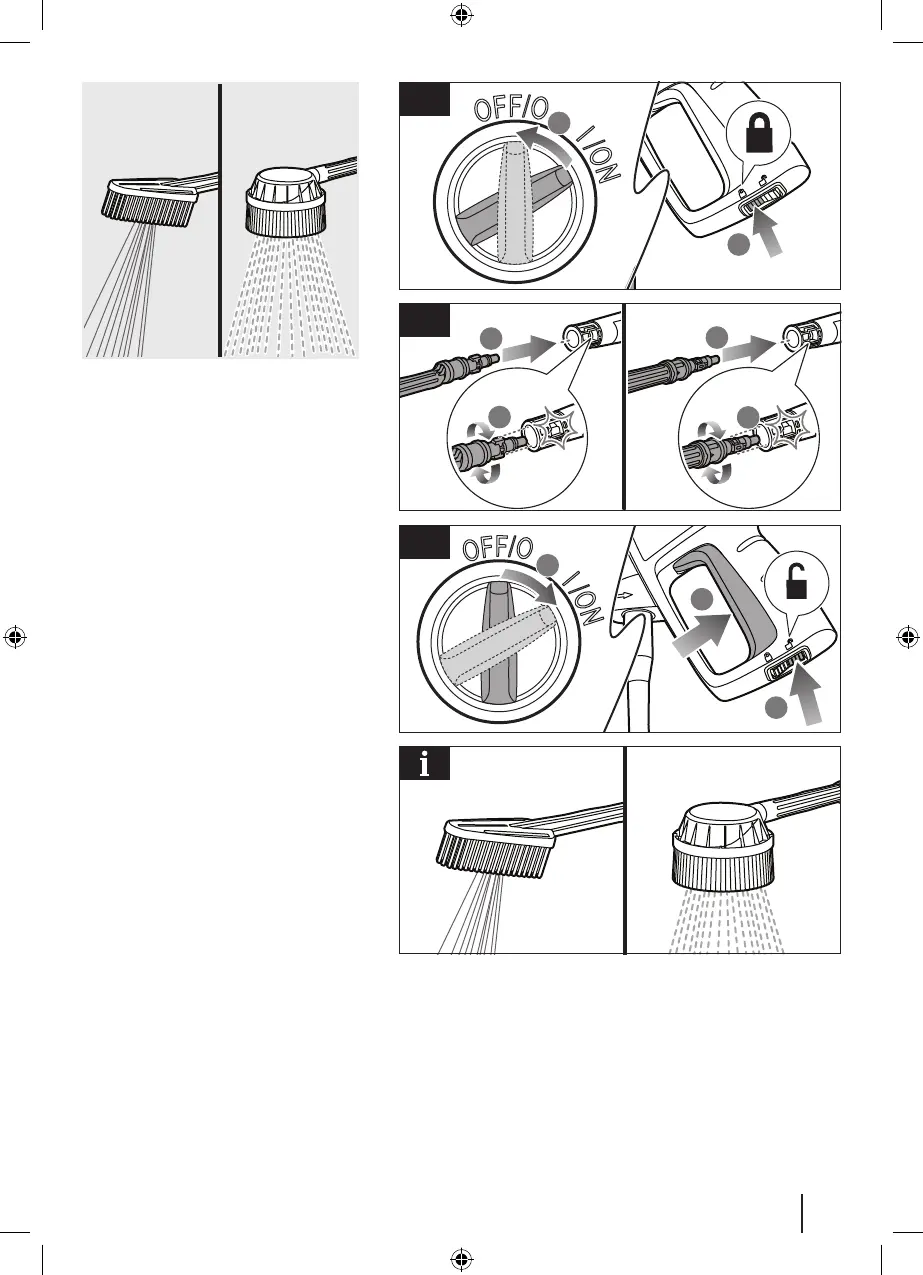 OFF/O

I/ON

OFF/O

I/ON

i