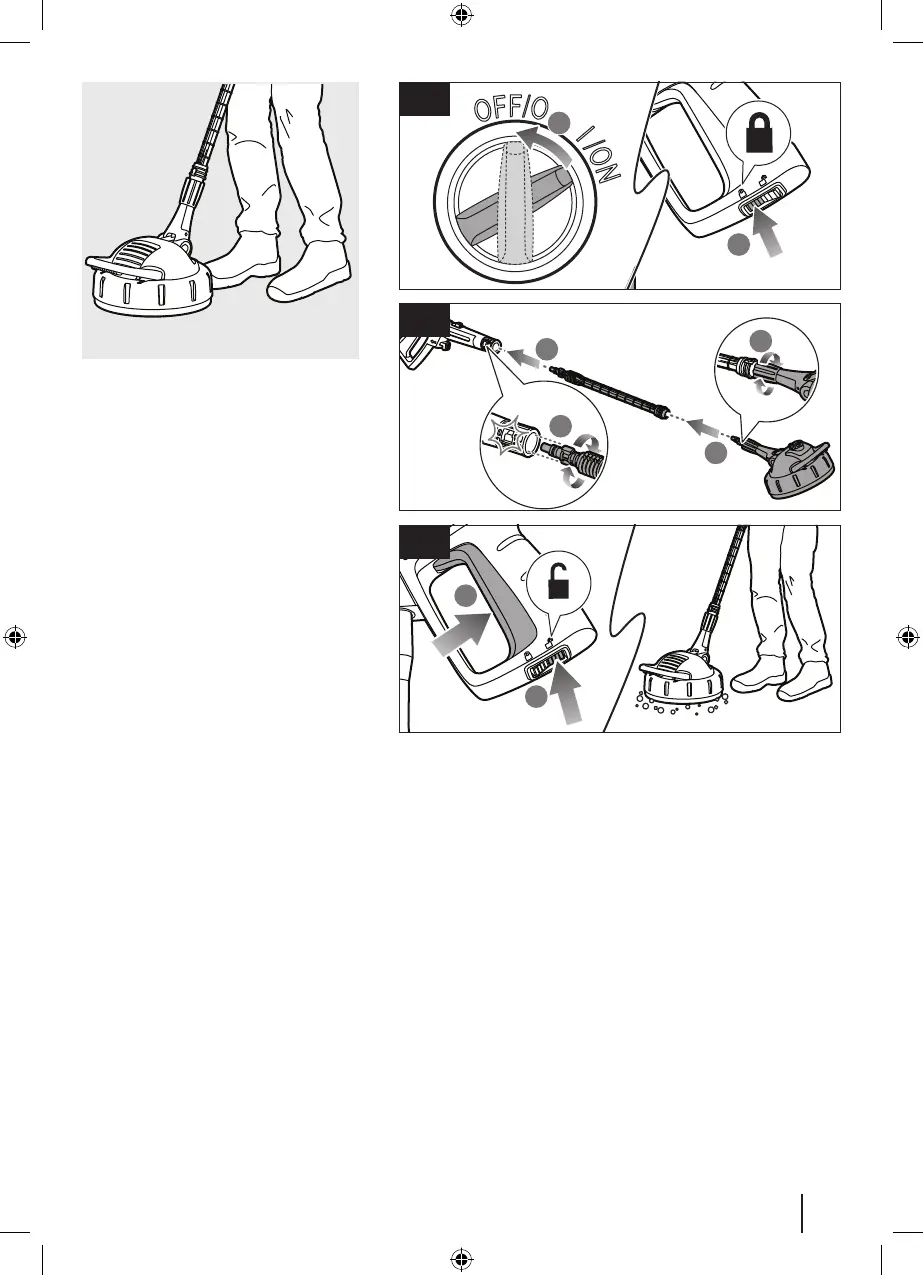 OFF/O

I/ON