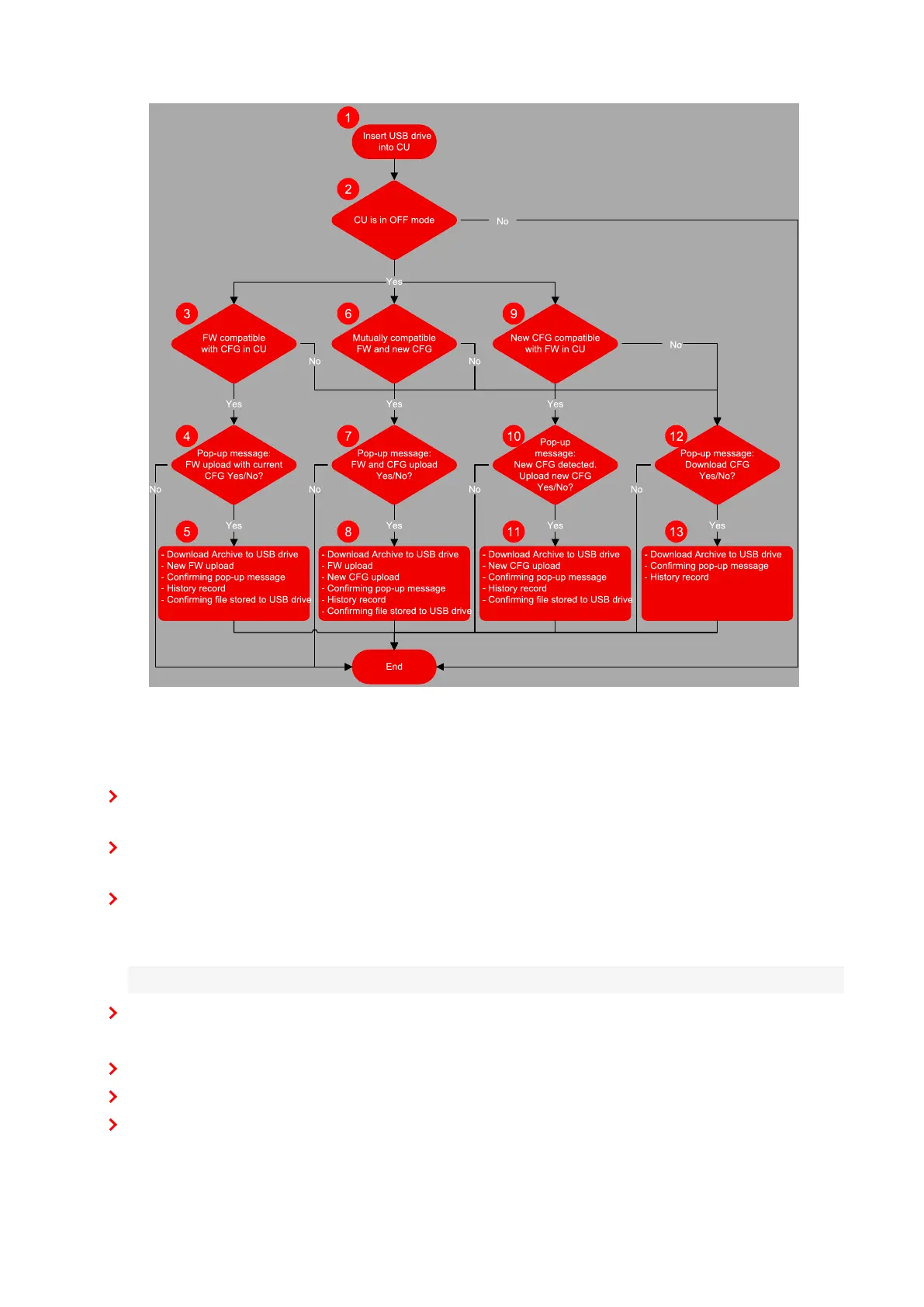 1
Insert USB drive into CU

2
CU is in OFF mode

No

Yes

3
FW compatible with CFG in CU

No

6
Mutually compatible FW and new CFG

No

9
New CFG compatible with FW in CU

No

Yes

Yes

Yes

4
Pop-up message: FW upload with current CFG Yes/No?

No

7
Pop-up message: FW and CFG upload Yes/No?

No

10
Pop-up message: New CFG detected. Upload new CFG Yes/No?

No

12
Pop-up message: Download CFG Yes/No?

No

Yes

Yes

Yes

Yes

5
- Download Archive to USB drive
- New FW upload
- Confirming pop-up message
- History record
- Confirming file stored to USB drive

8
- Download Archive to USB drive
- FW upload
- New CFG upload
- Confirming pop-up message
- History record
- Confirming file stored to USB drive

11
- Download Archive to USB drive
- New CFG upload
- Confirming pop-up message
- History record
- Confirming file stored to USB drive

13
- Download Archive to USB drive
- Confirming pop-up message
- History record

End