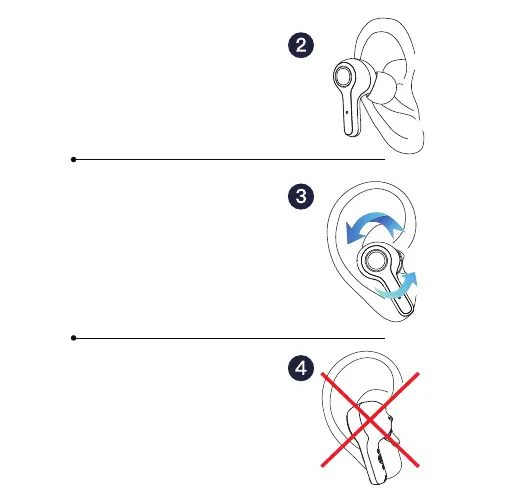 2

3

4