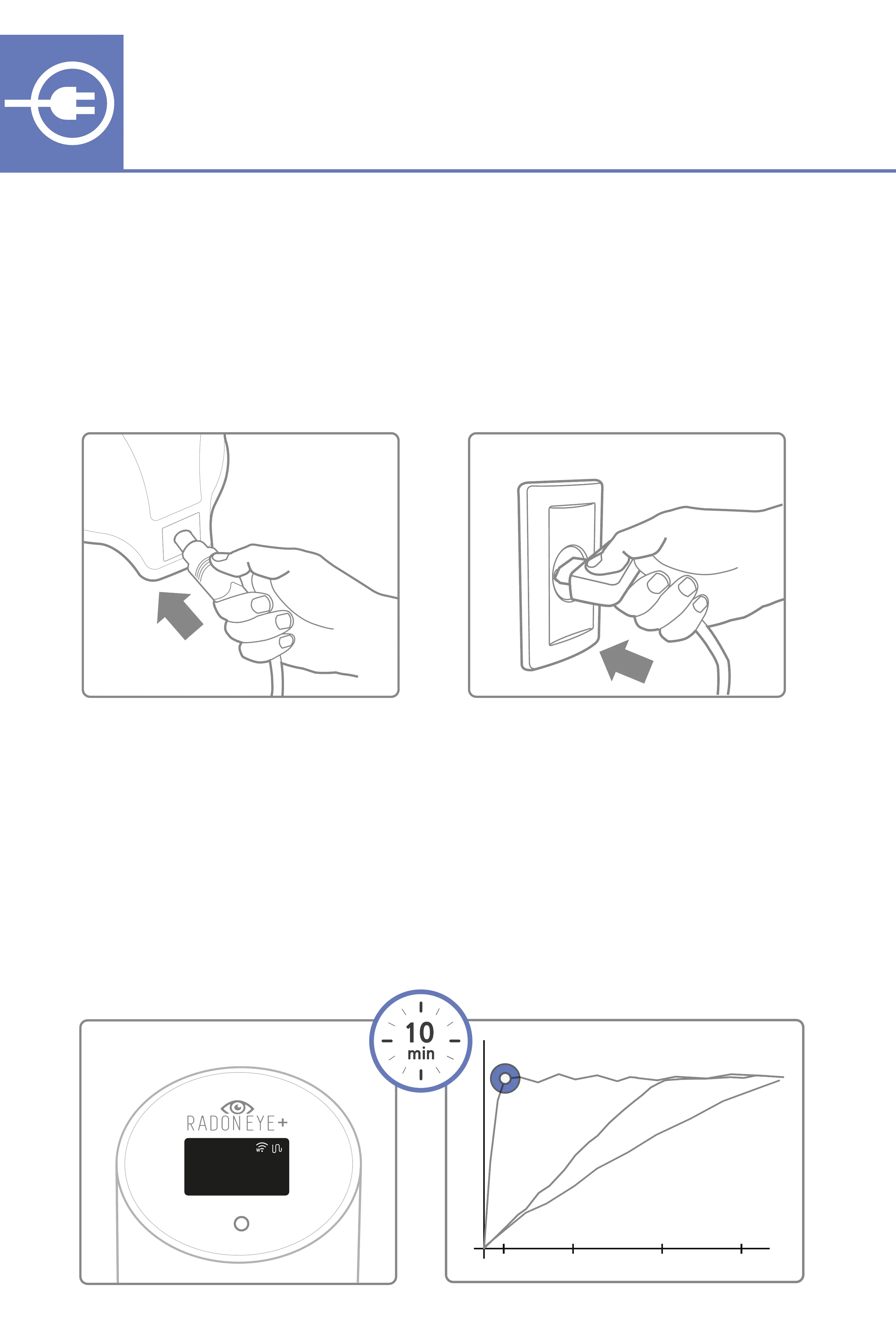 10
min

RADON EYE+