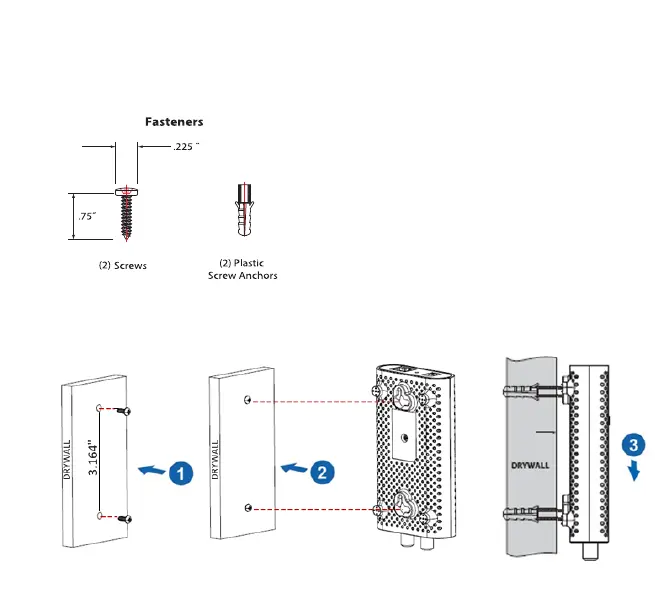 Fasteners

.225 "

.75"

(2) Screws

(2) Plastic Screw Anchors

DRYWALL

3.164"

1

DRYWALL

2

DRYWALL

3