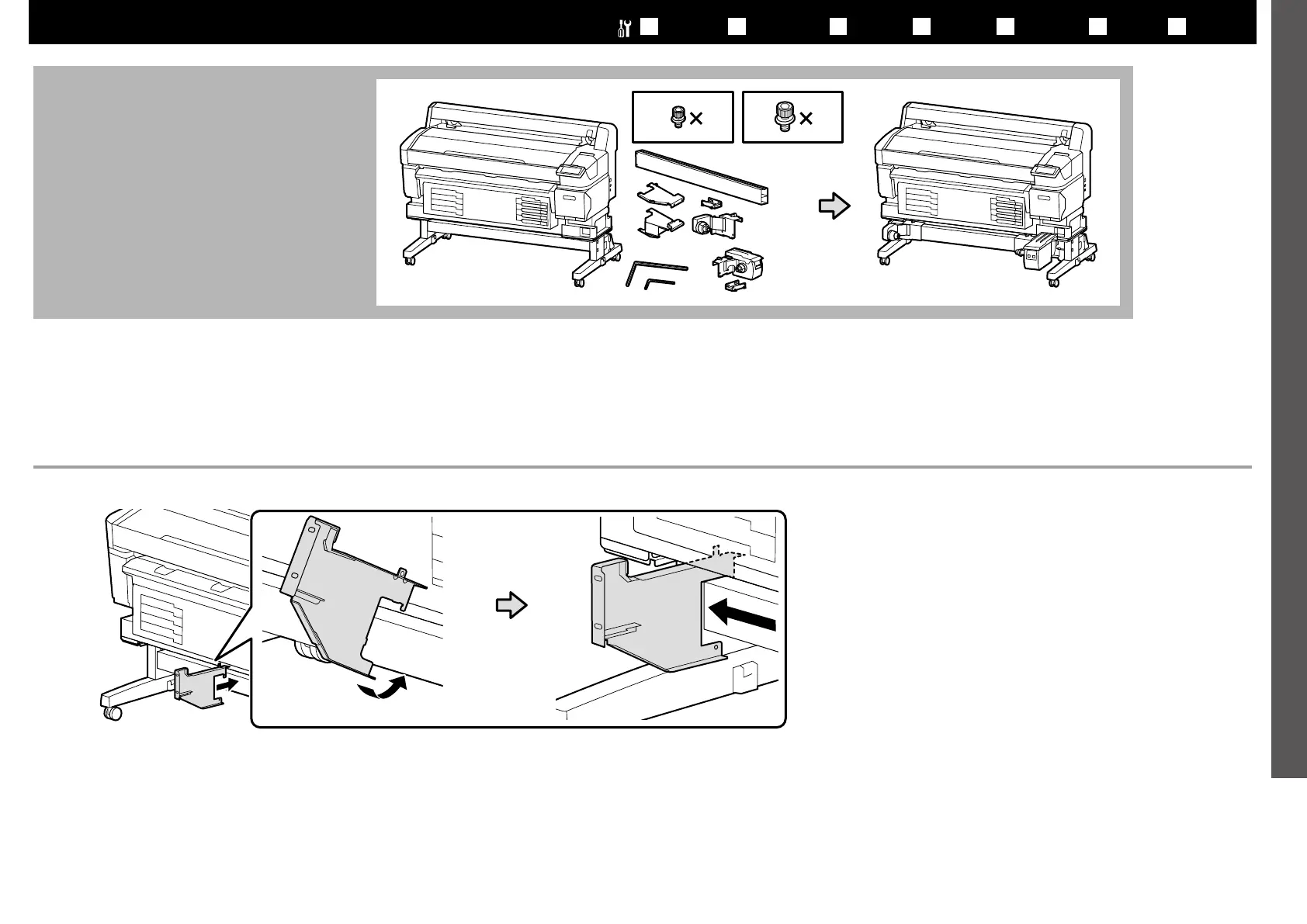 ×

×