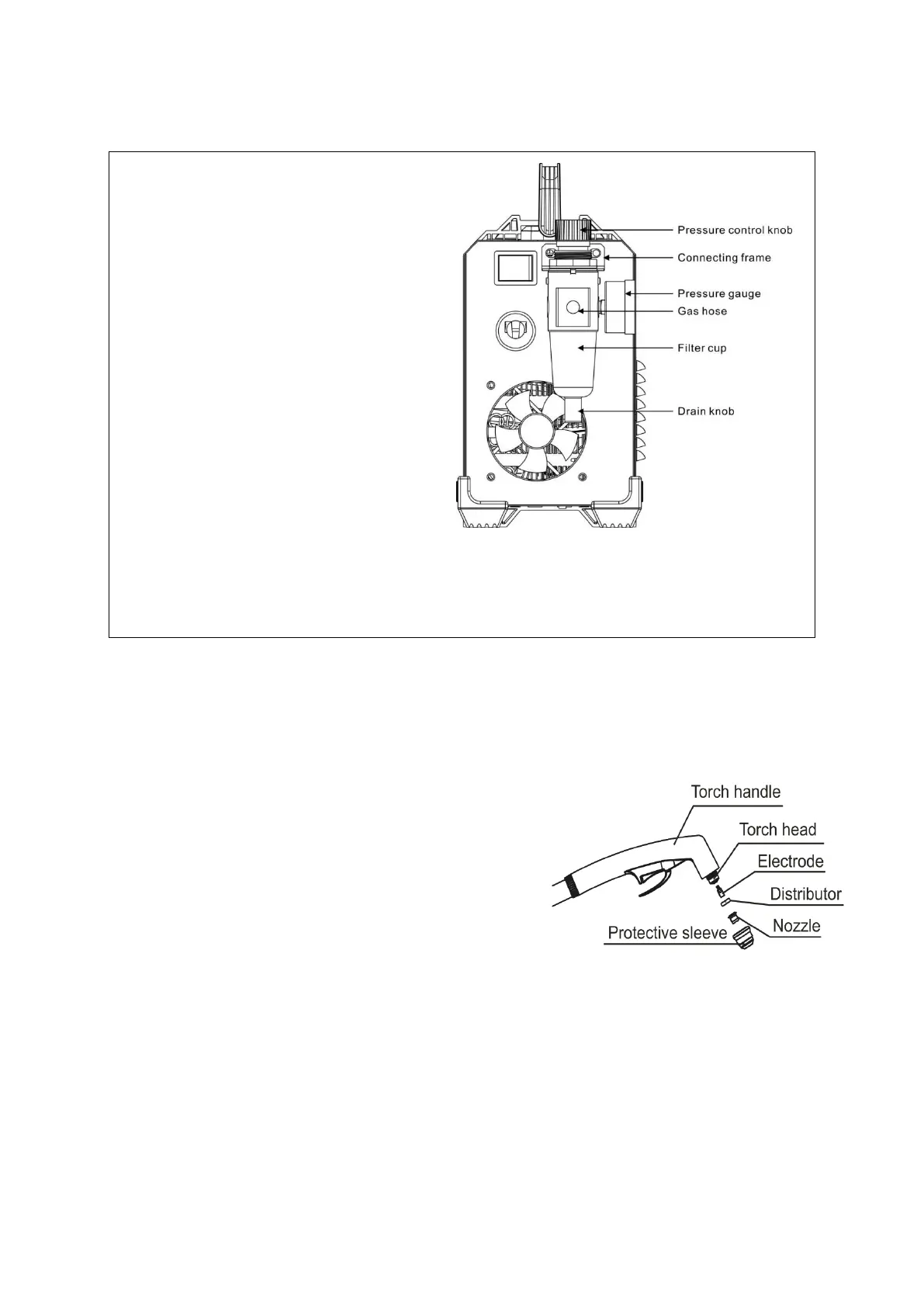 Pressure control knob
Connecting frame
Pressure gauge
Gas hose
Filter cup
Drain knob

Torch handle
Torch head
Electrode
Distributor
Nozzle
Protective sleeve