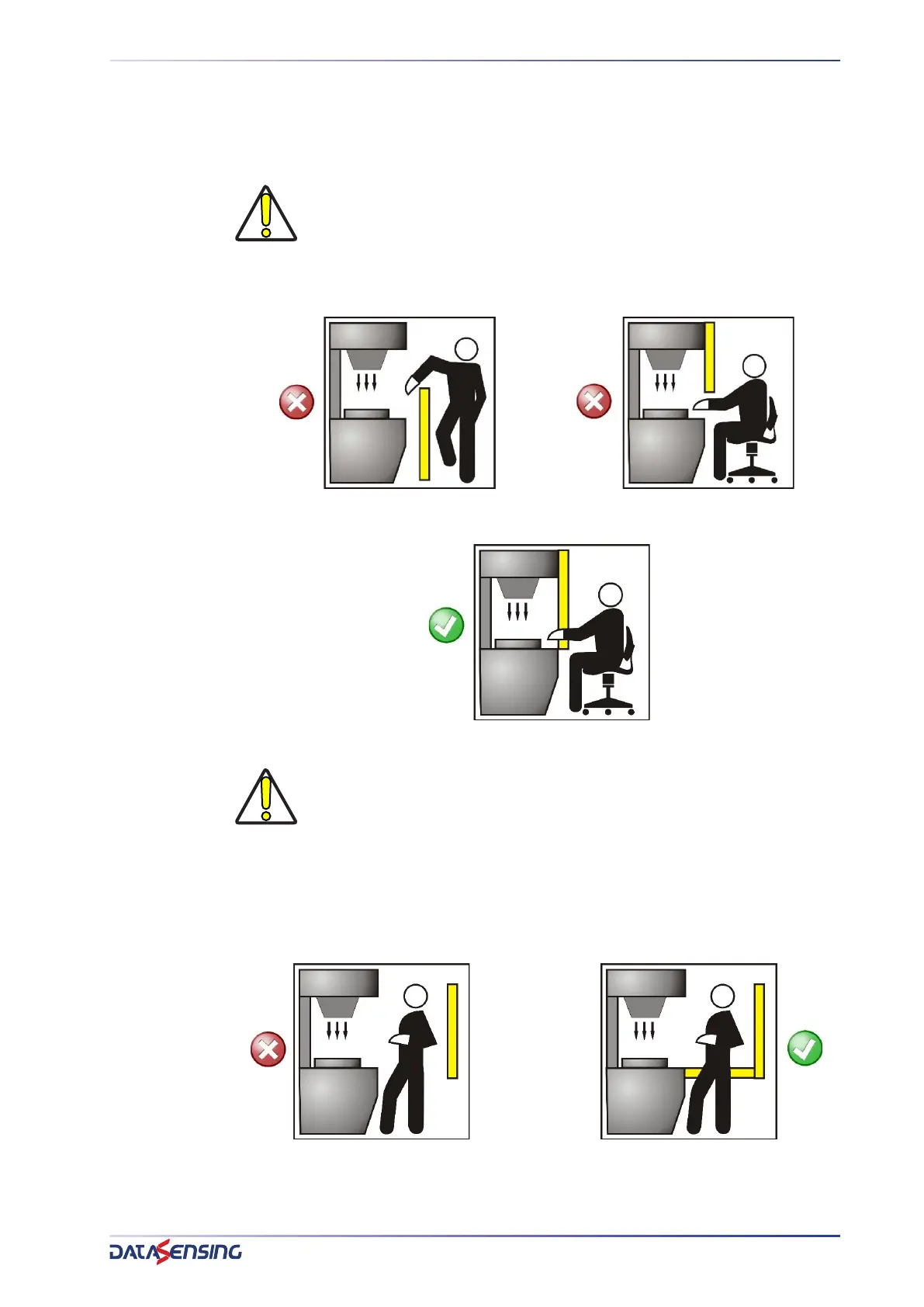 DATASENSING