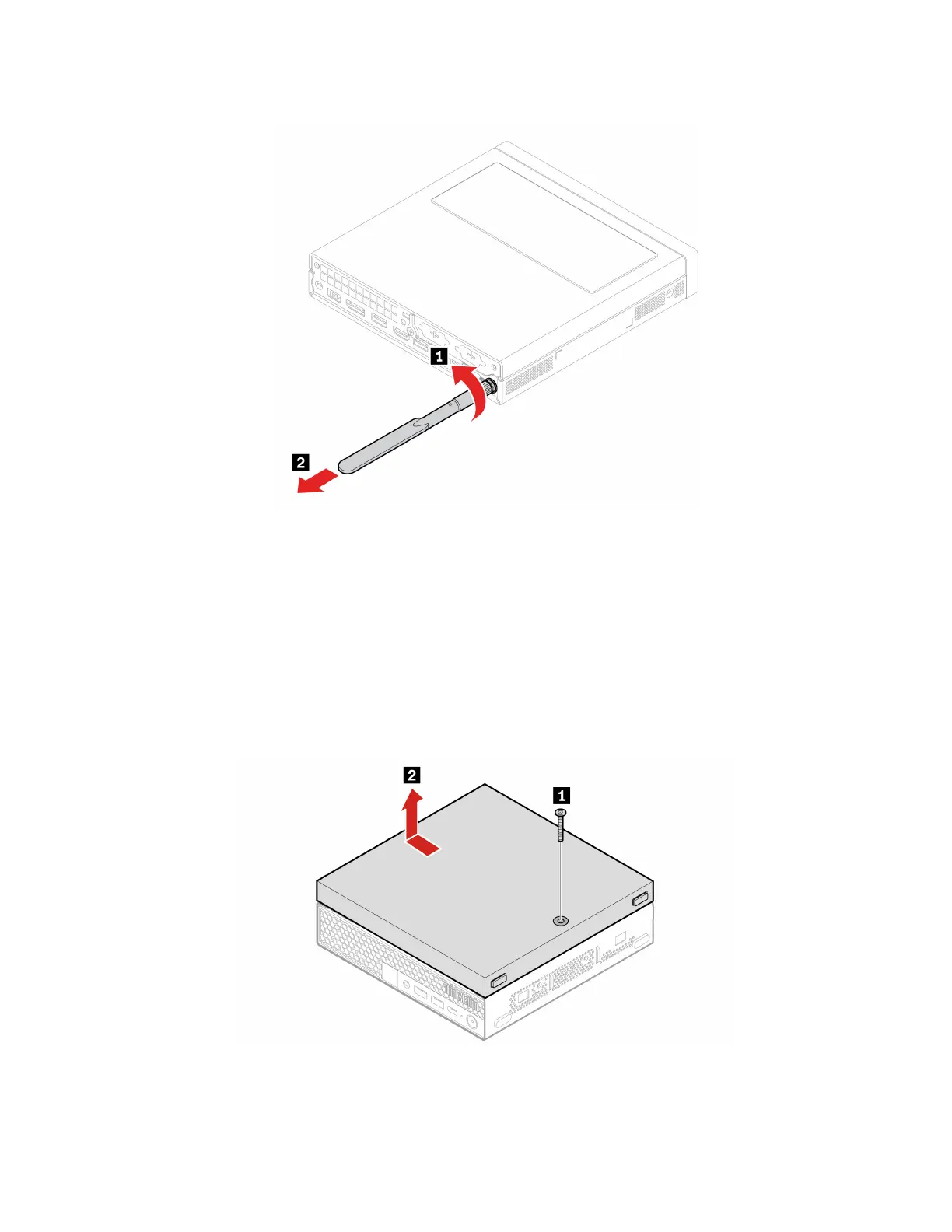 1
2

2
1