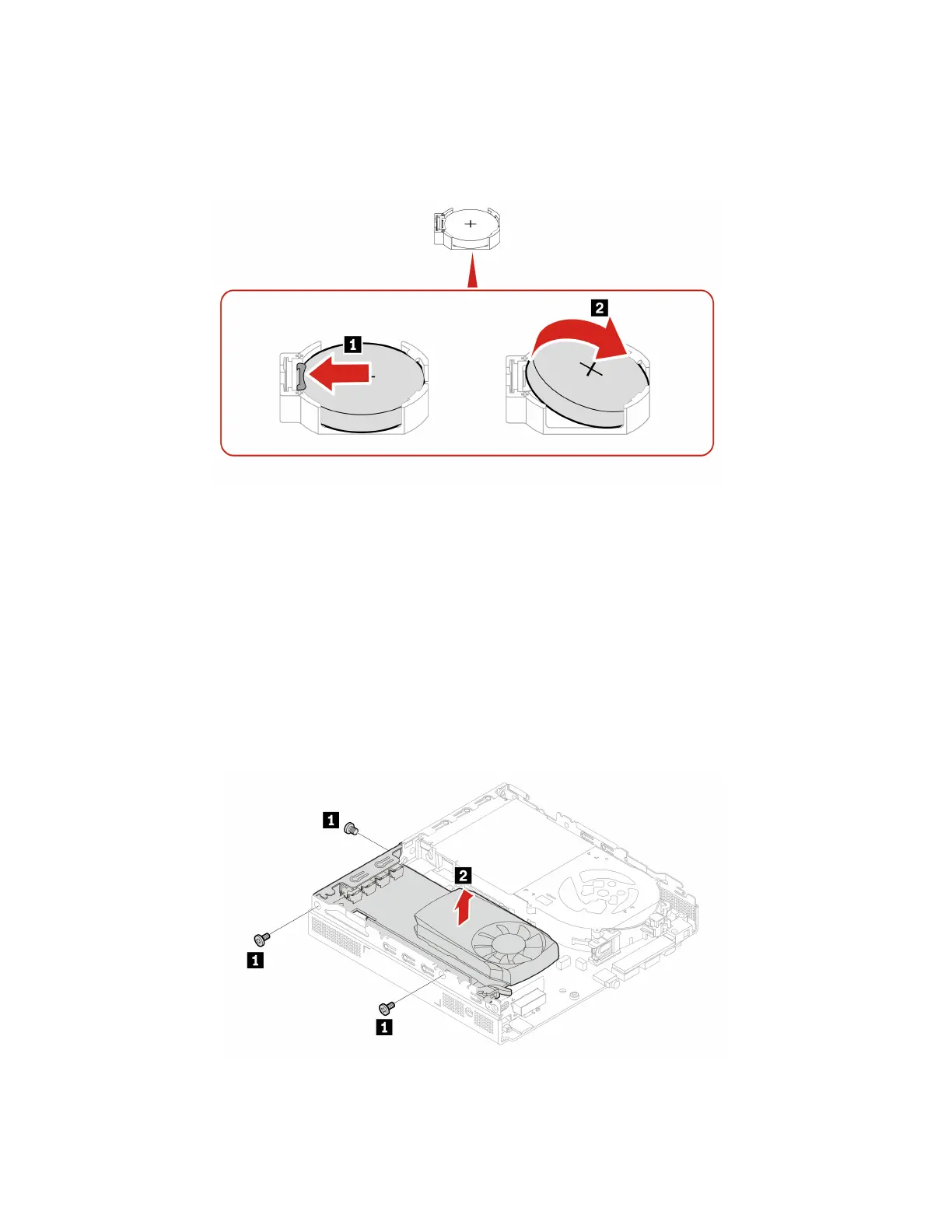 1

2

1

2

1

1