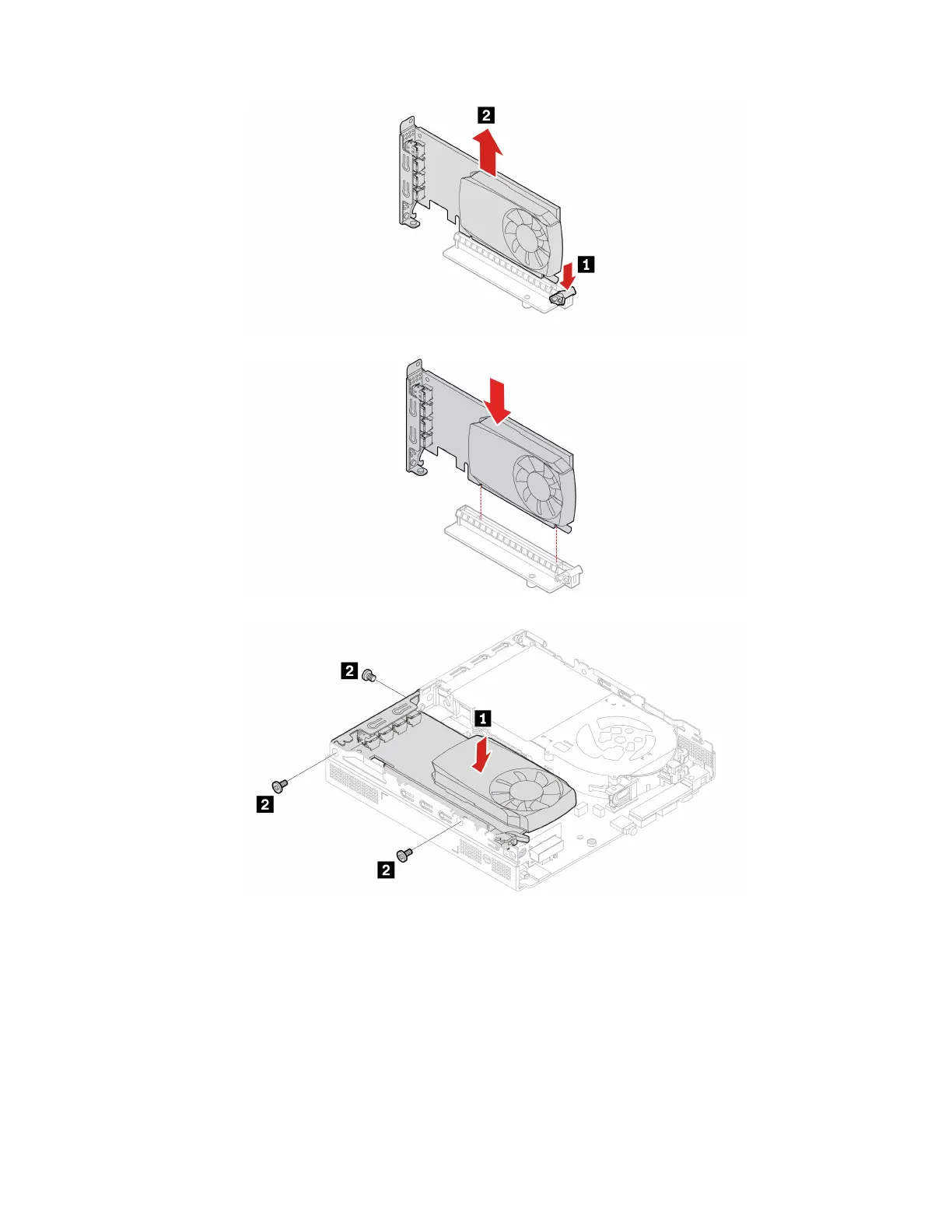 2
1

2
1
2
2