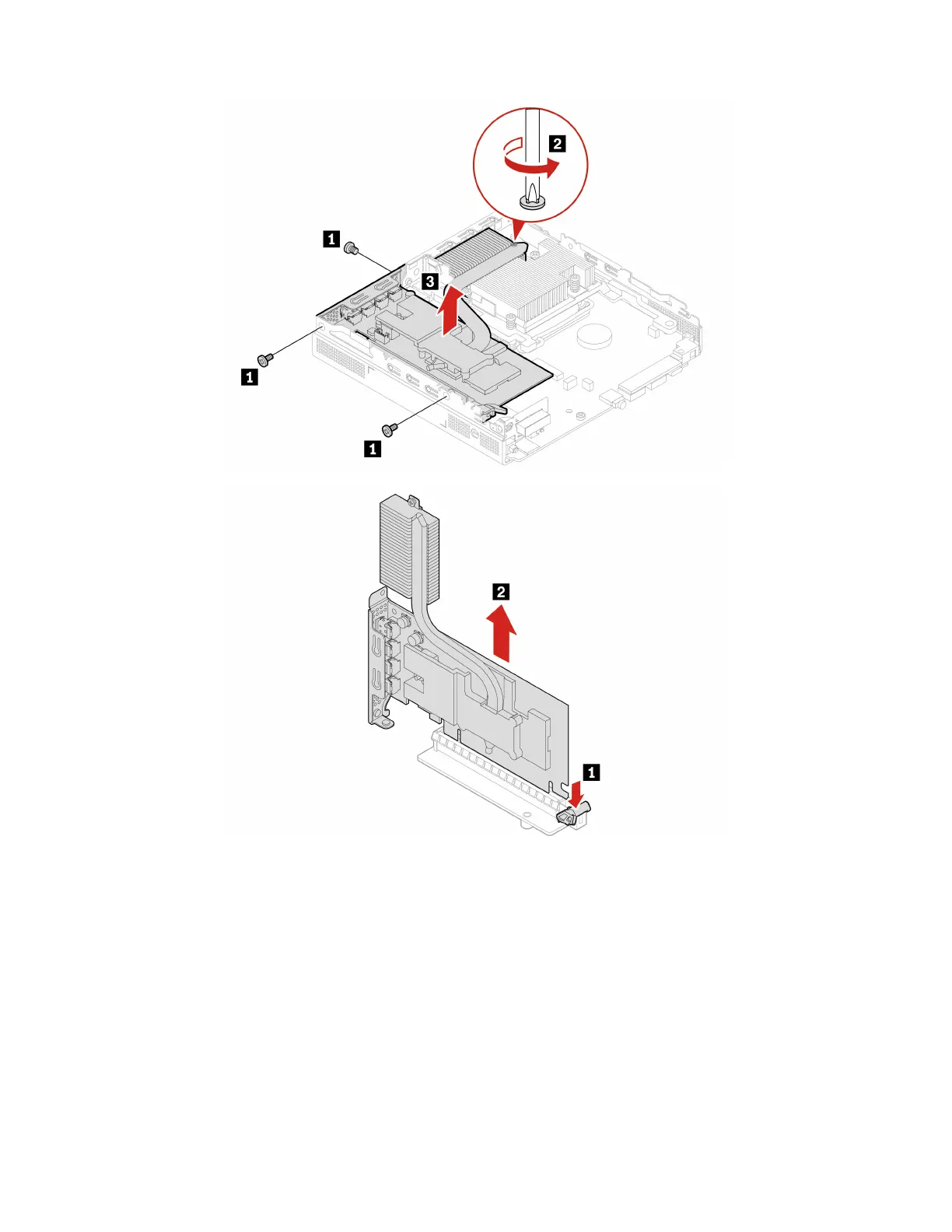 2
1
3
1
1
2
1