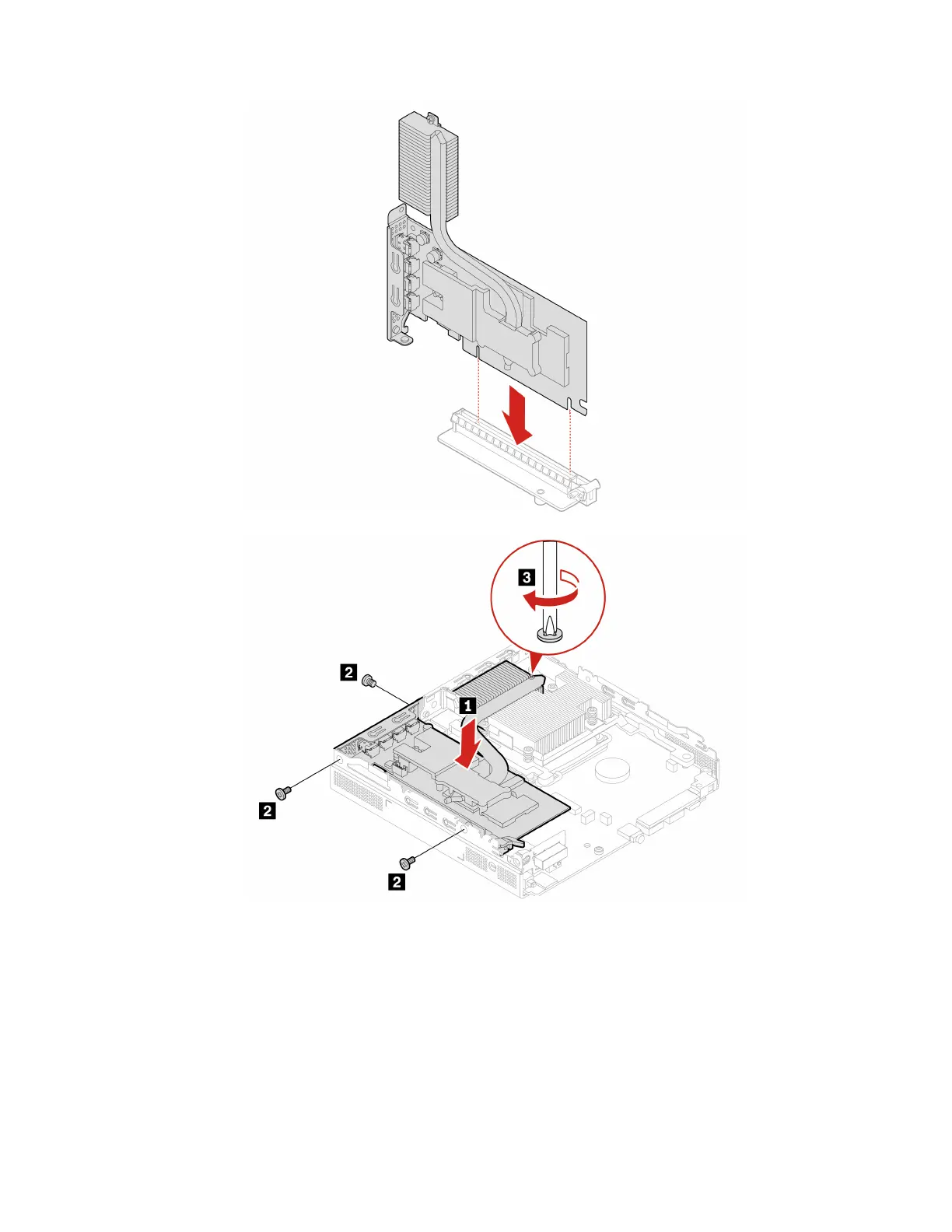 3

2

1

2

2