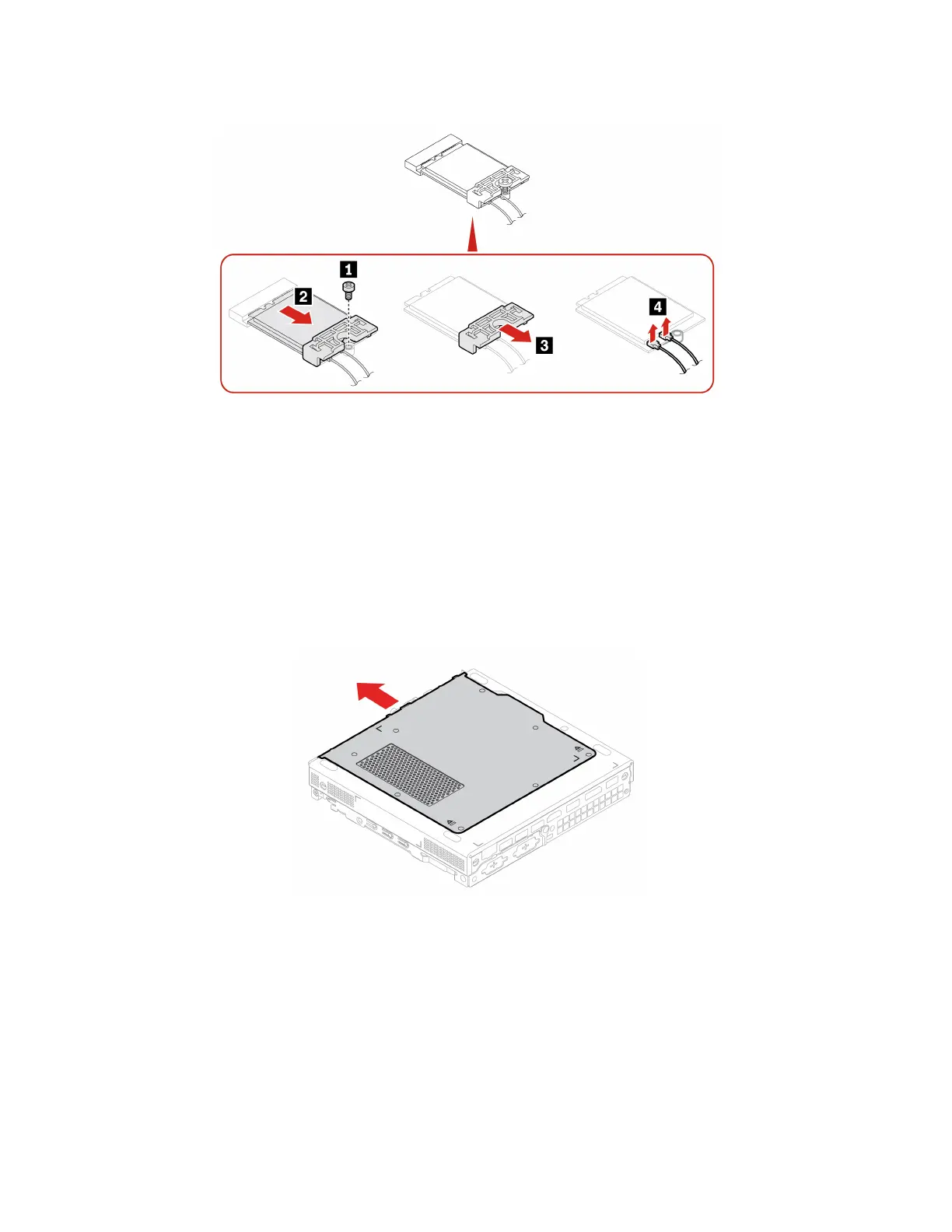 1

2

3

4