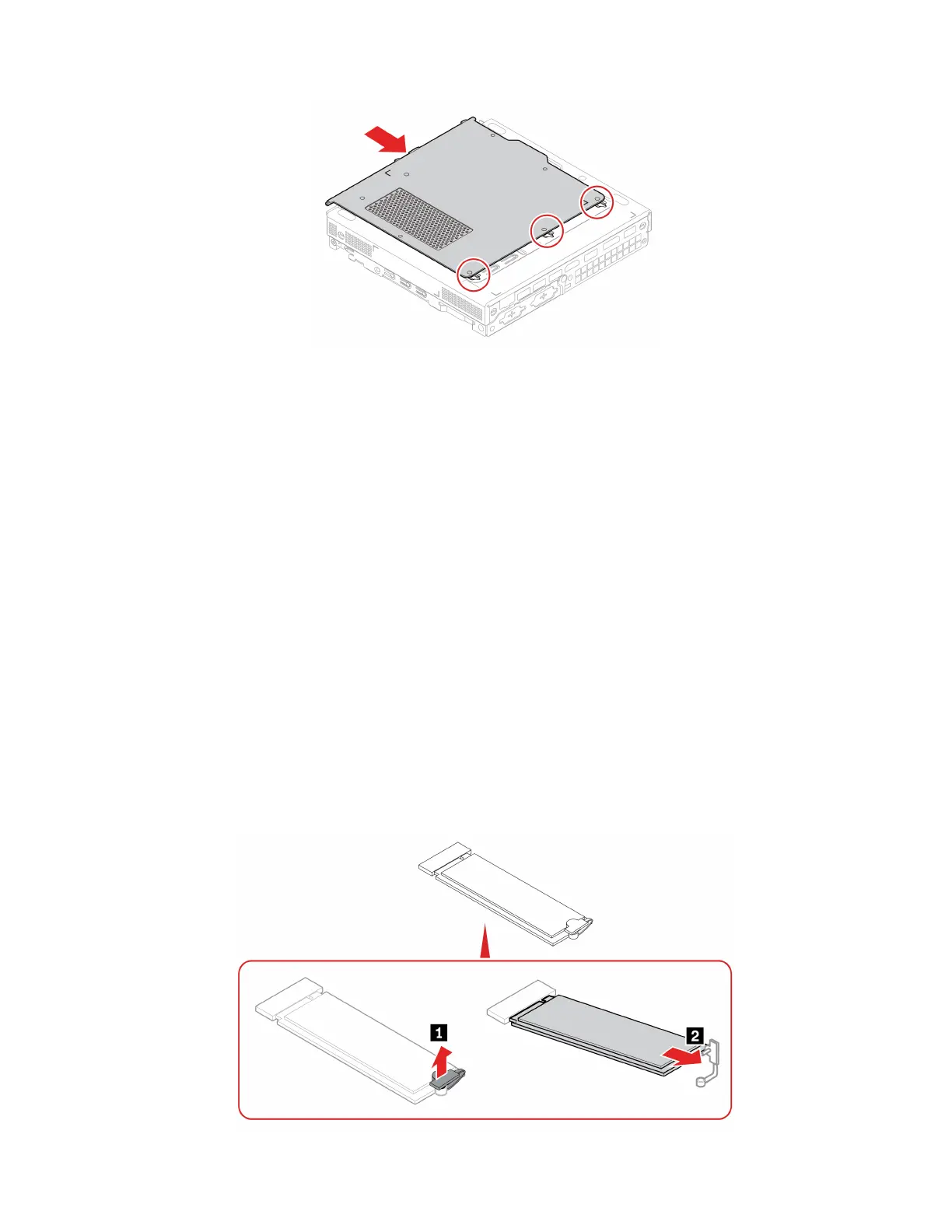 1

2