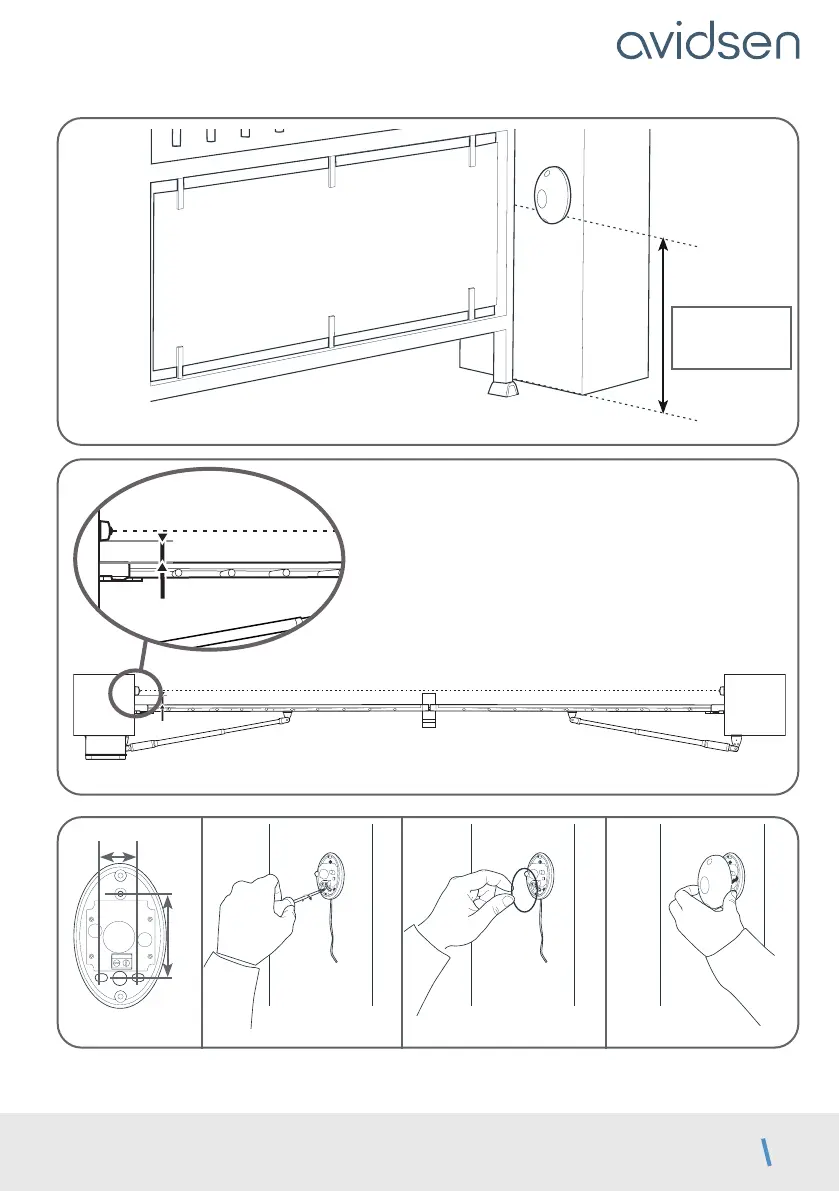 avidsen