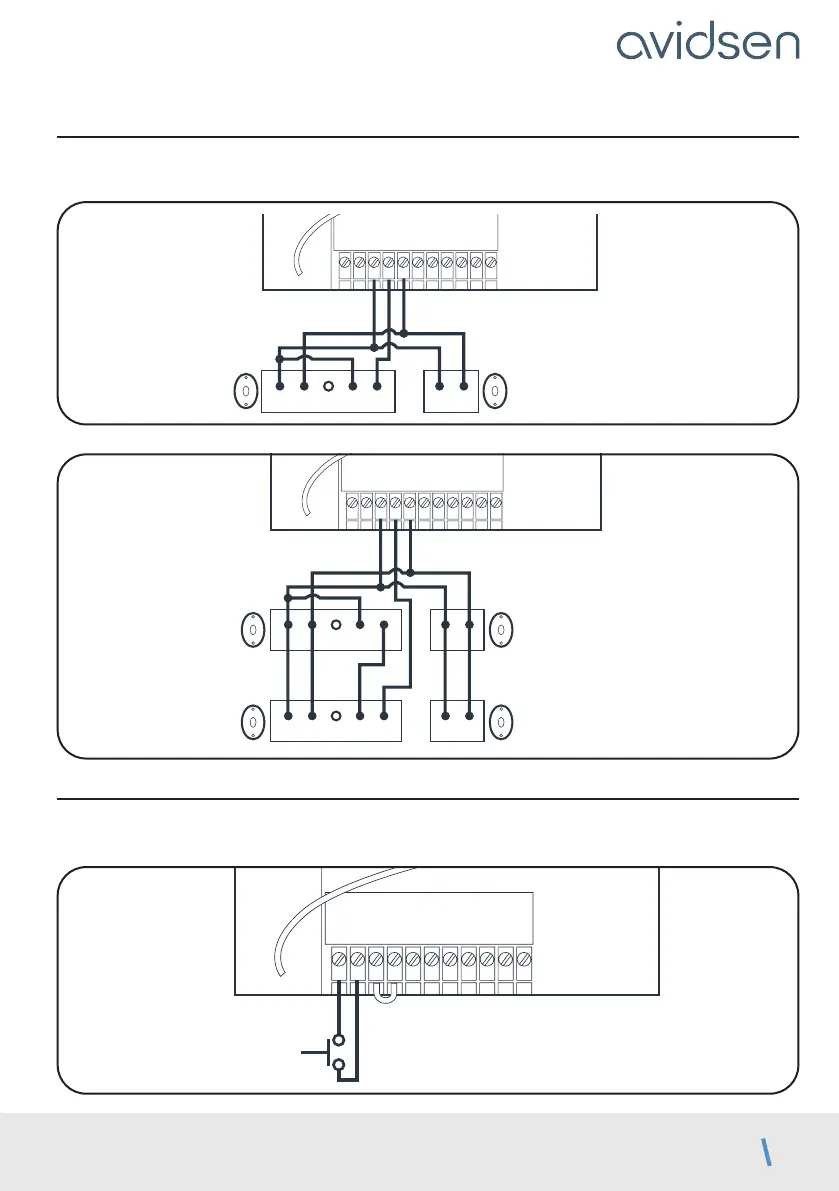 avidsen