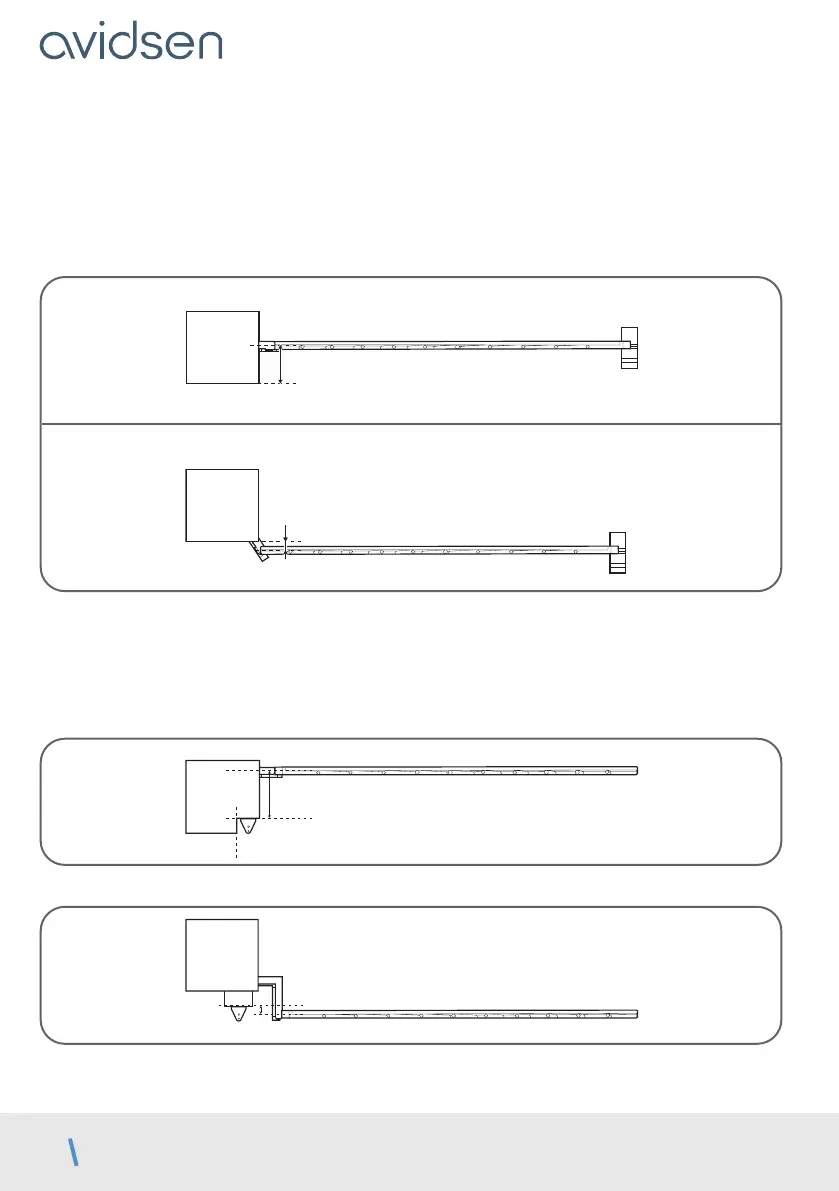 avidsen