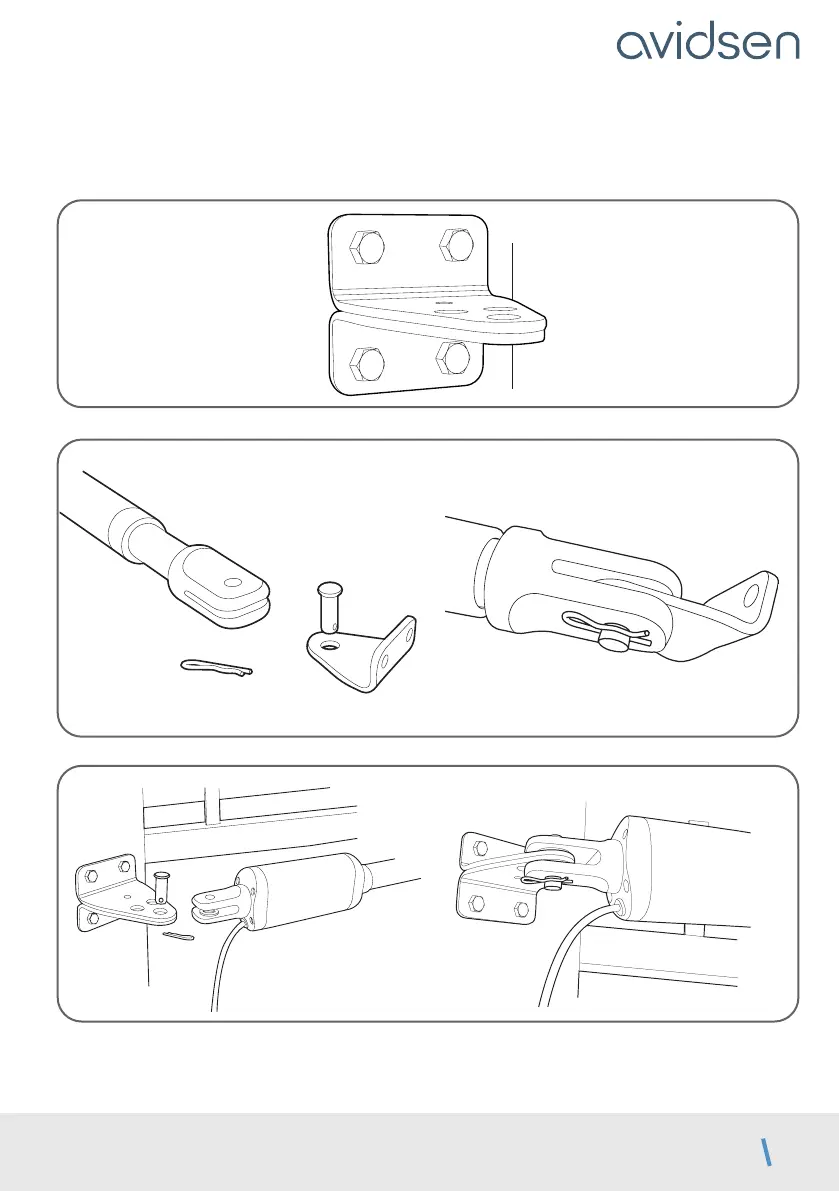 avidsen