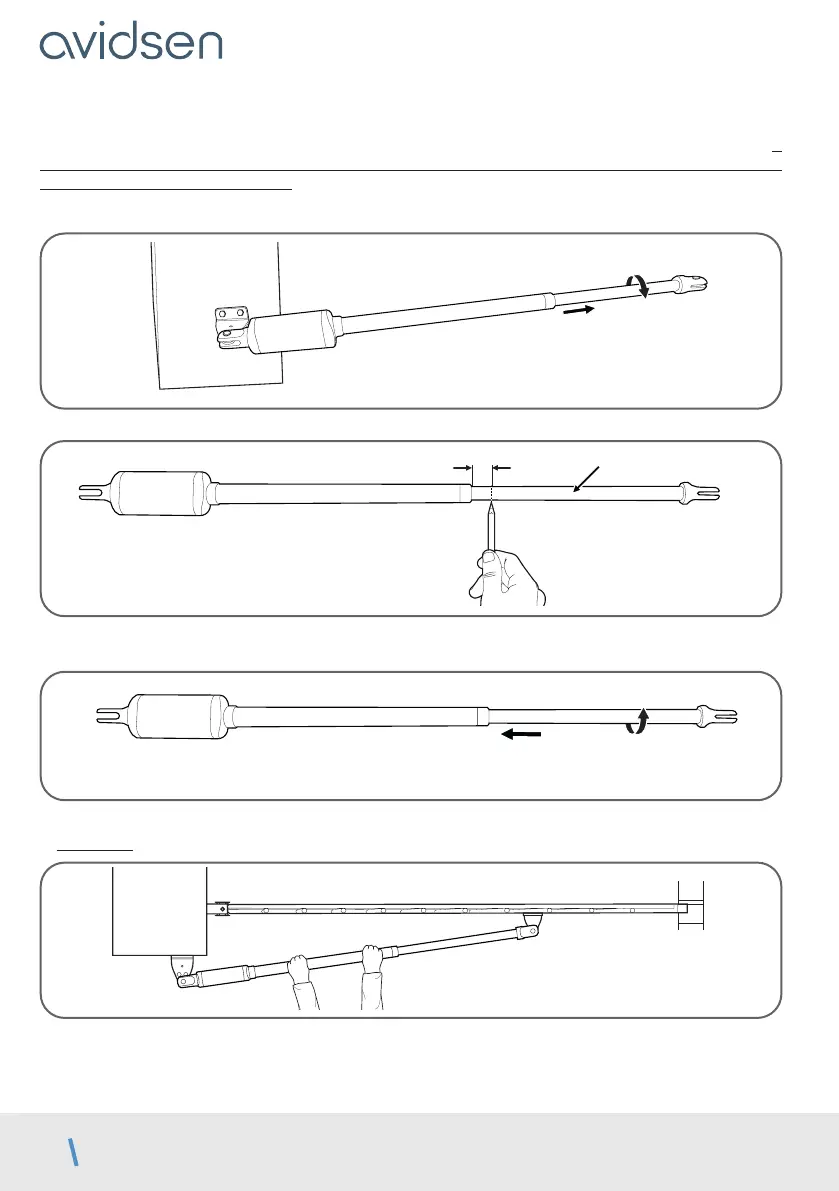 avidsen