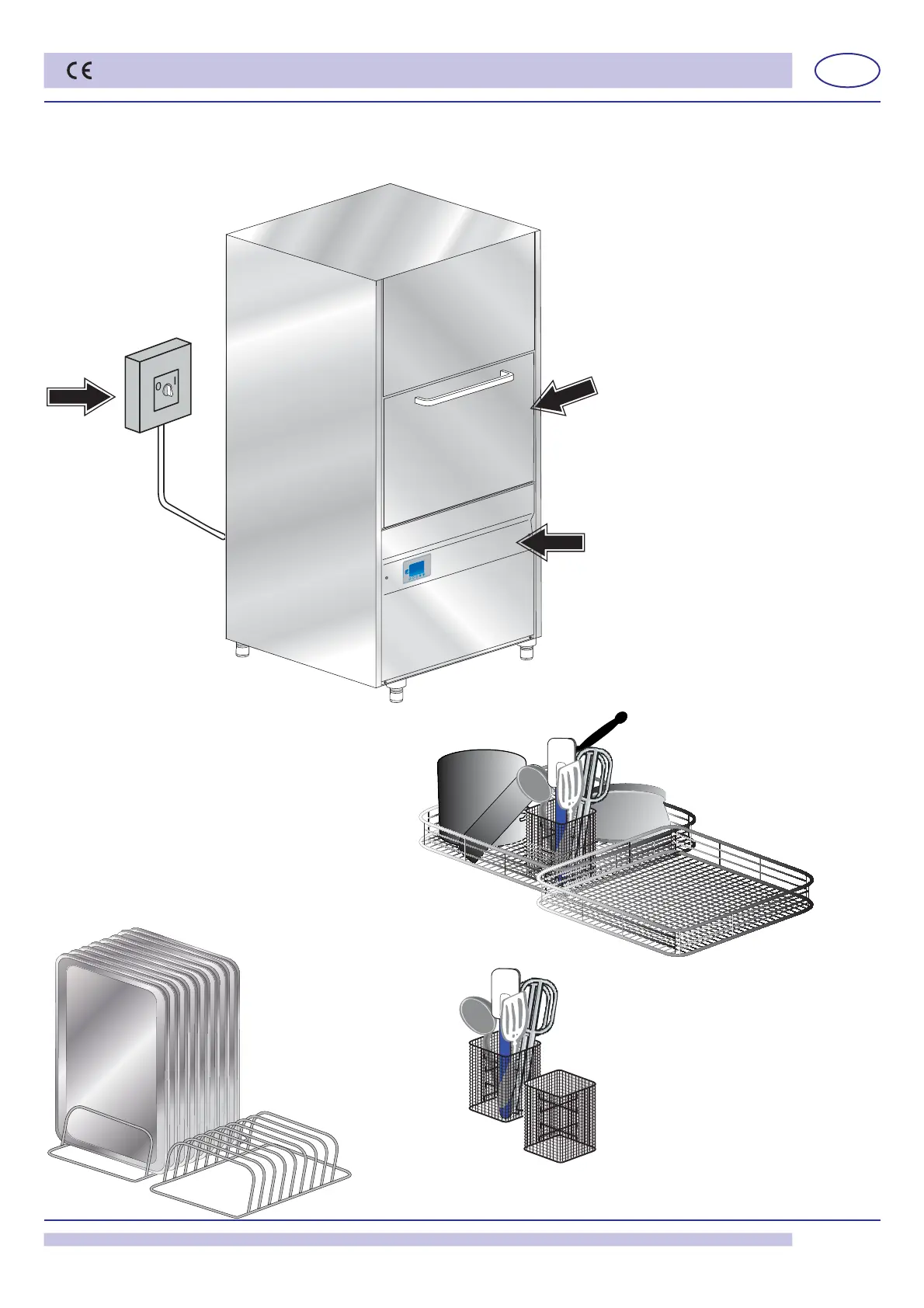 CE

0 I