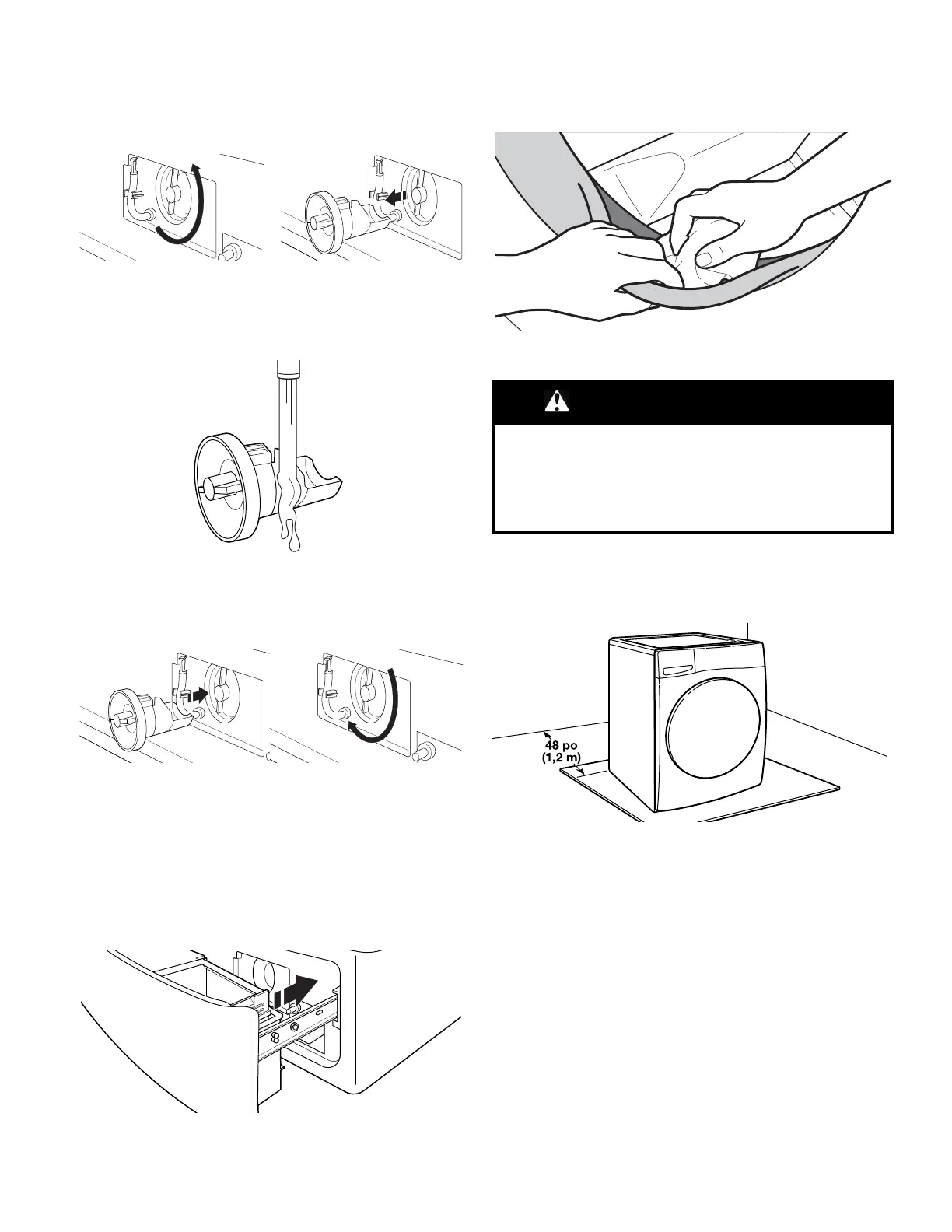 48 po
(1,2 m)