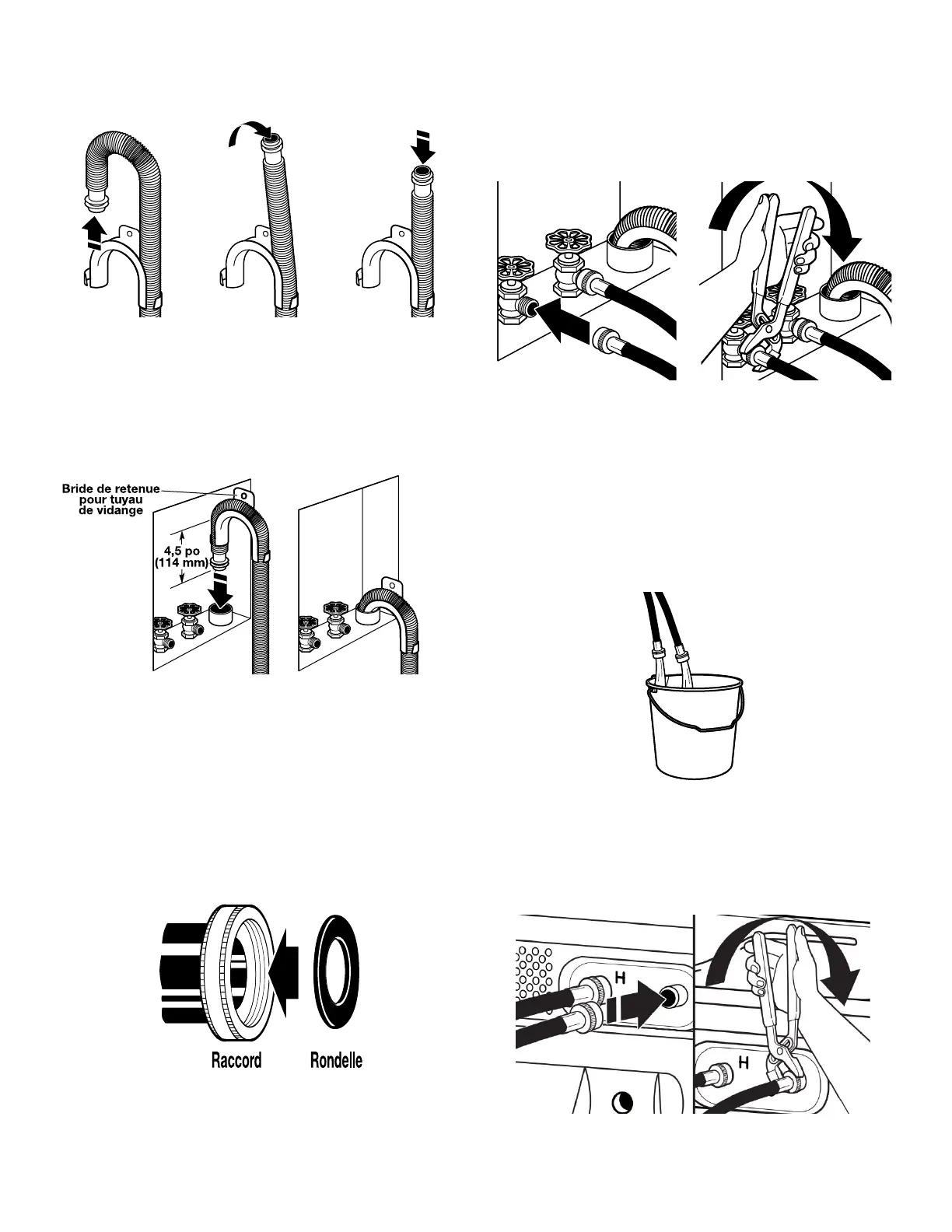 Bride de retenue pour tuyau de vidange

4,5 po (114 mm)

Raccord

Rondelle

H

H