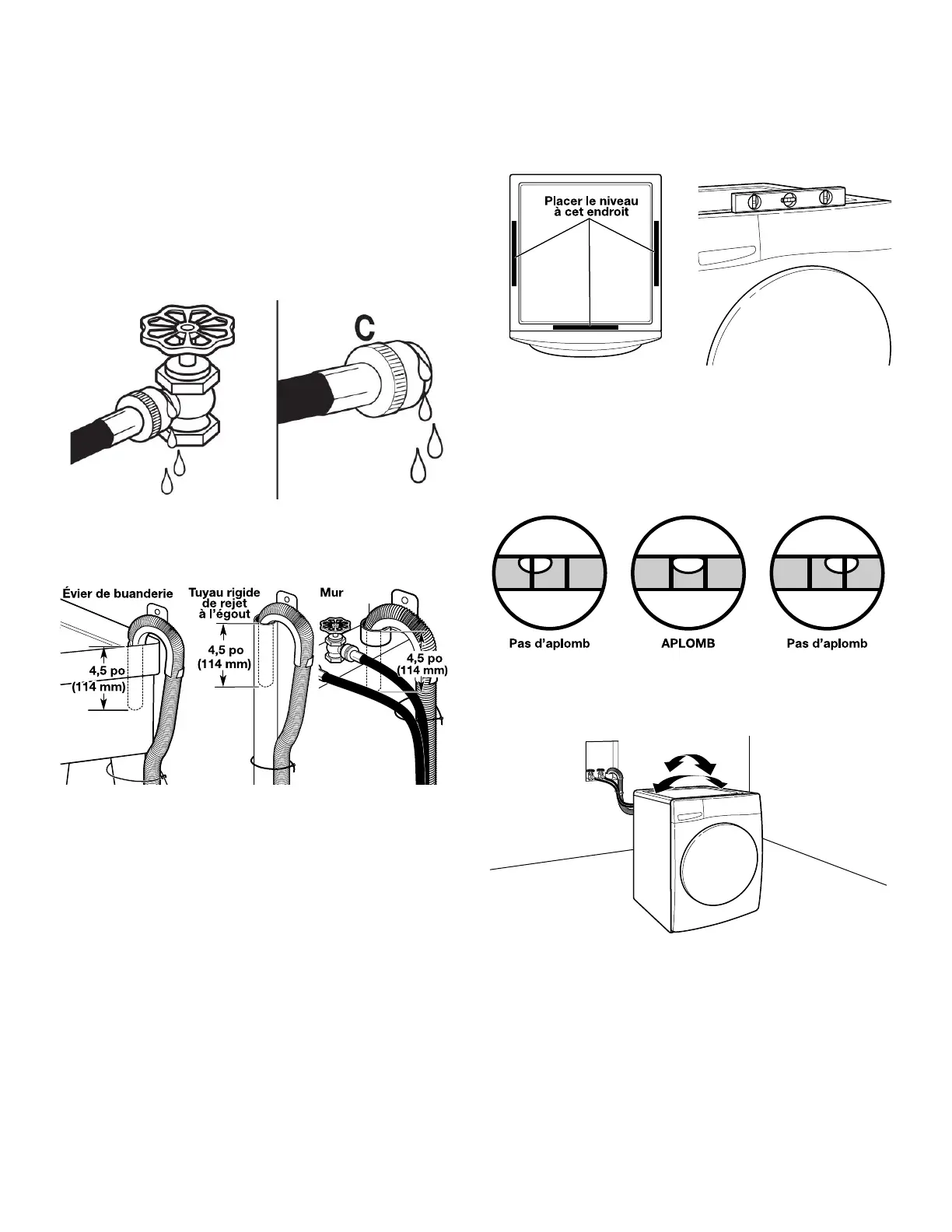 C

Évier de buanderie

4,5 po
(114 mm)

Tuyau rigide de rejet à l'égout

4,5 po
(114 mm)

Mur

4,5 po
(114 mm)

Placer le niveau à cet endroit

Pas d'aplomb

APLOMB

Pas d'aplomb