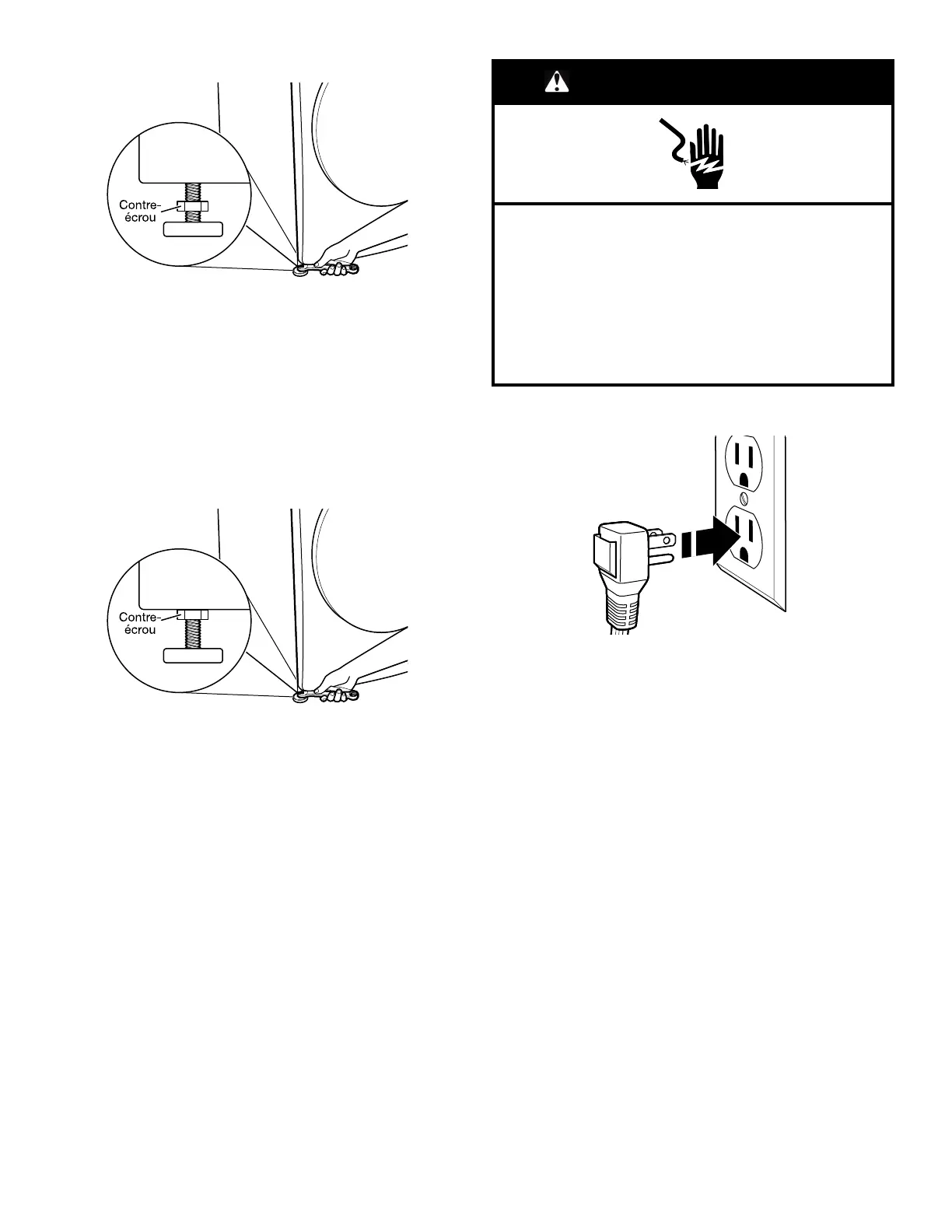 Contre-écrou

Contre-écrou