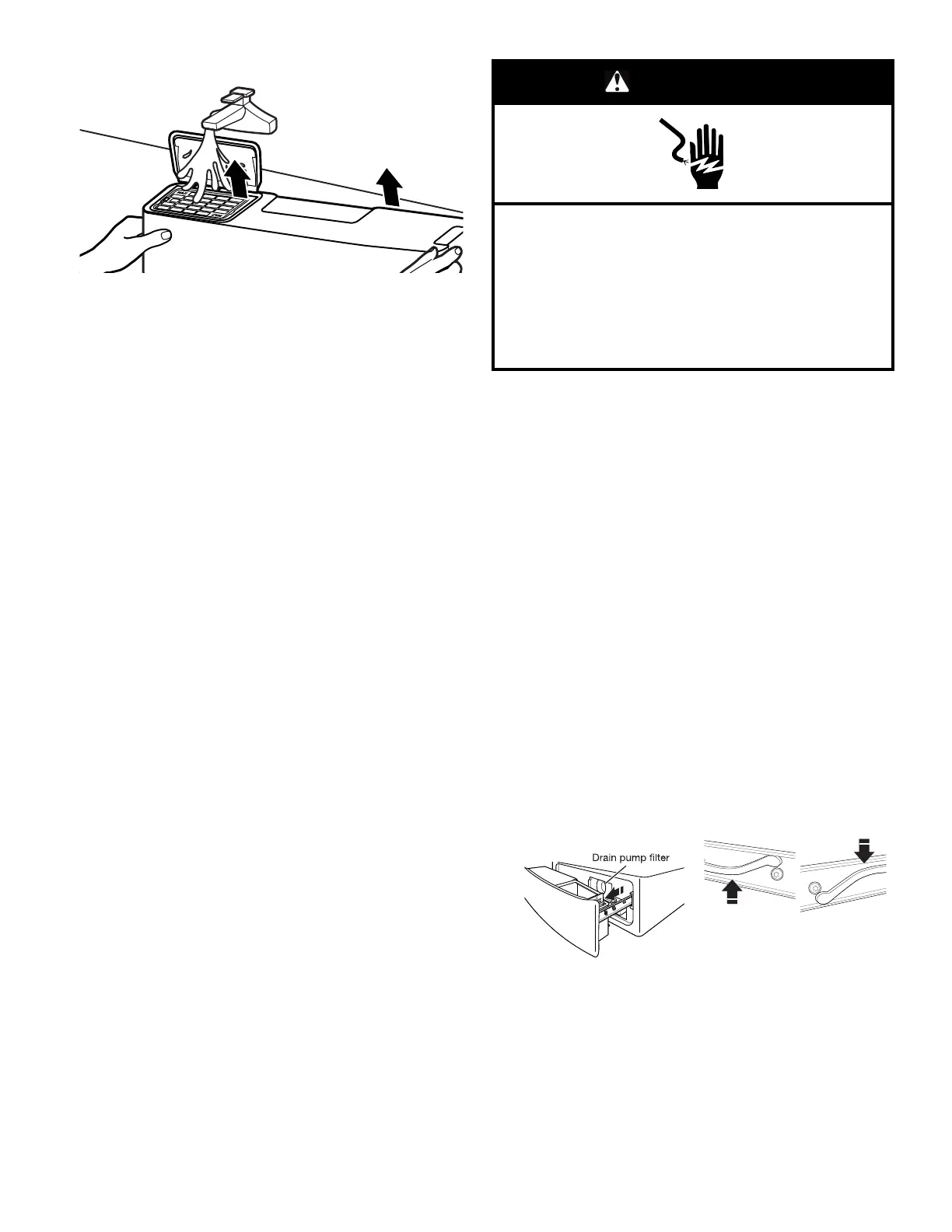 Drain pump filter