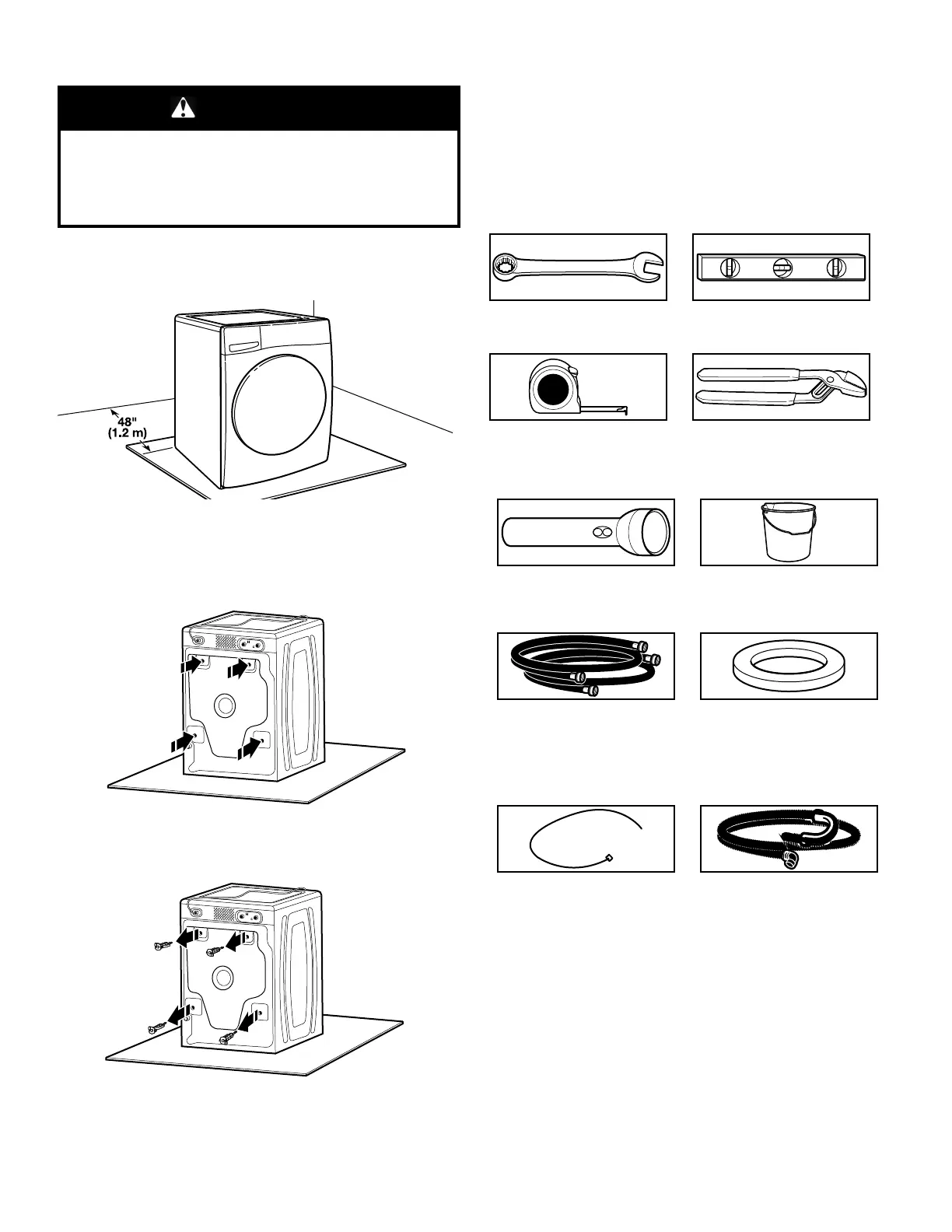 48"
(1.2 m)