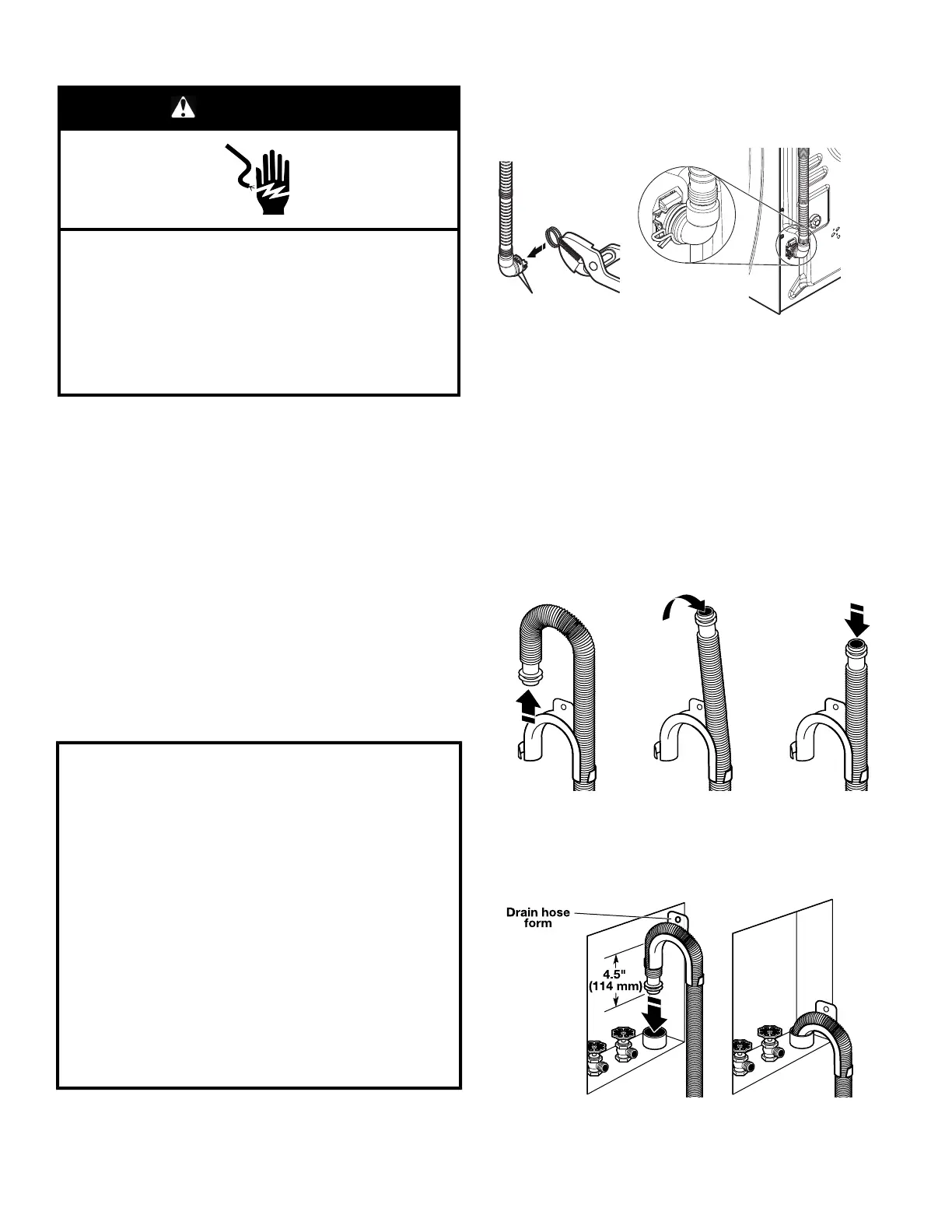 Drain hose form

4.5"
(114 mm)