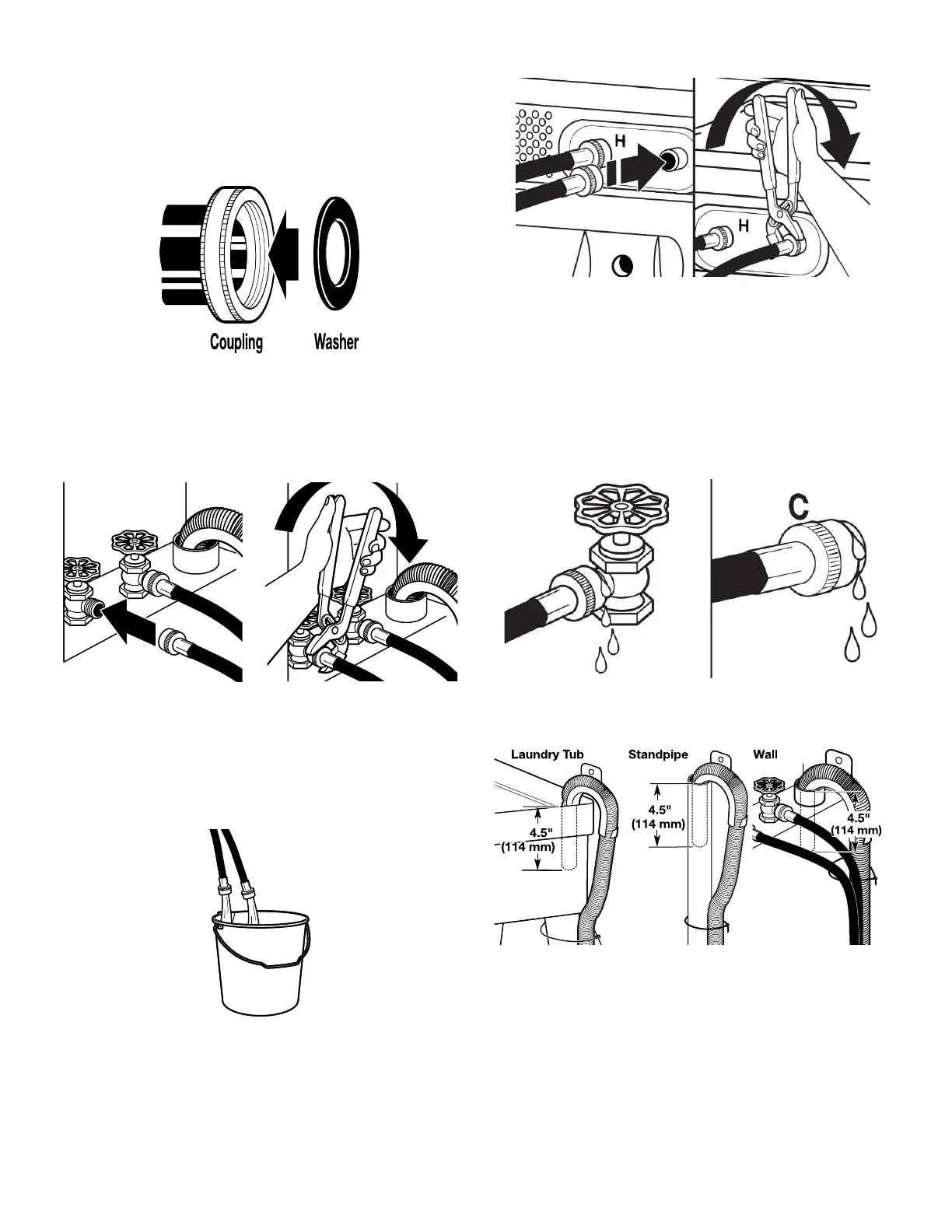 Coupling Washer

H

H

C

Laundry Tub

4.5"
(114 mm)

Standpipe

4.5"
(114 mm)

Wall

4.5"
(114 mm)