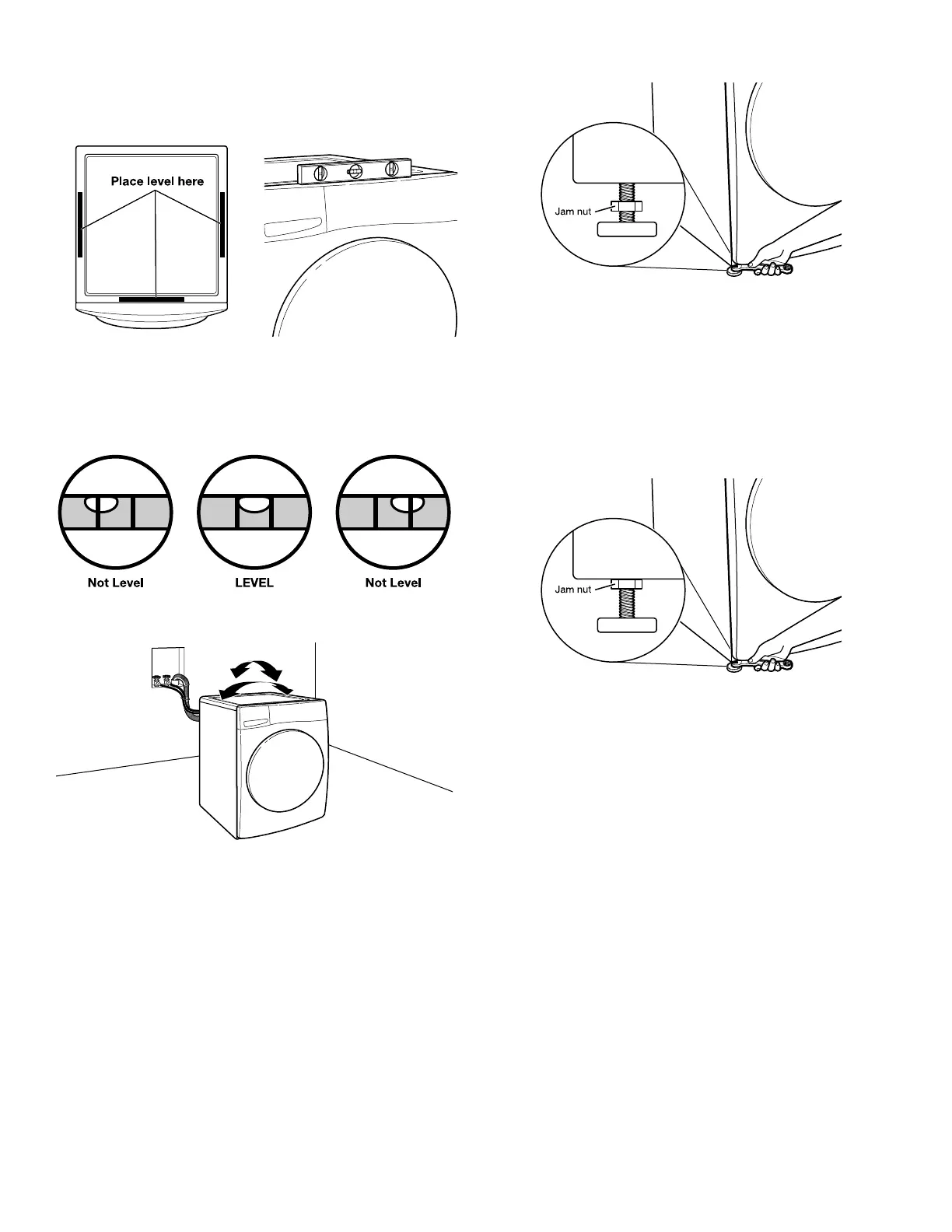 Place level here

Not Level

LEVEL

Not Level

Jam nut

Jam nut