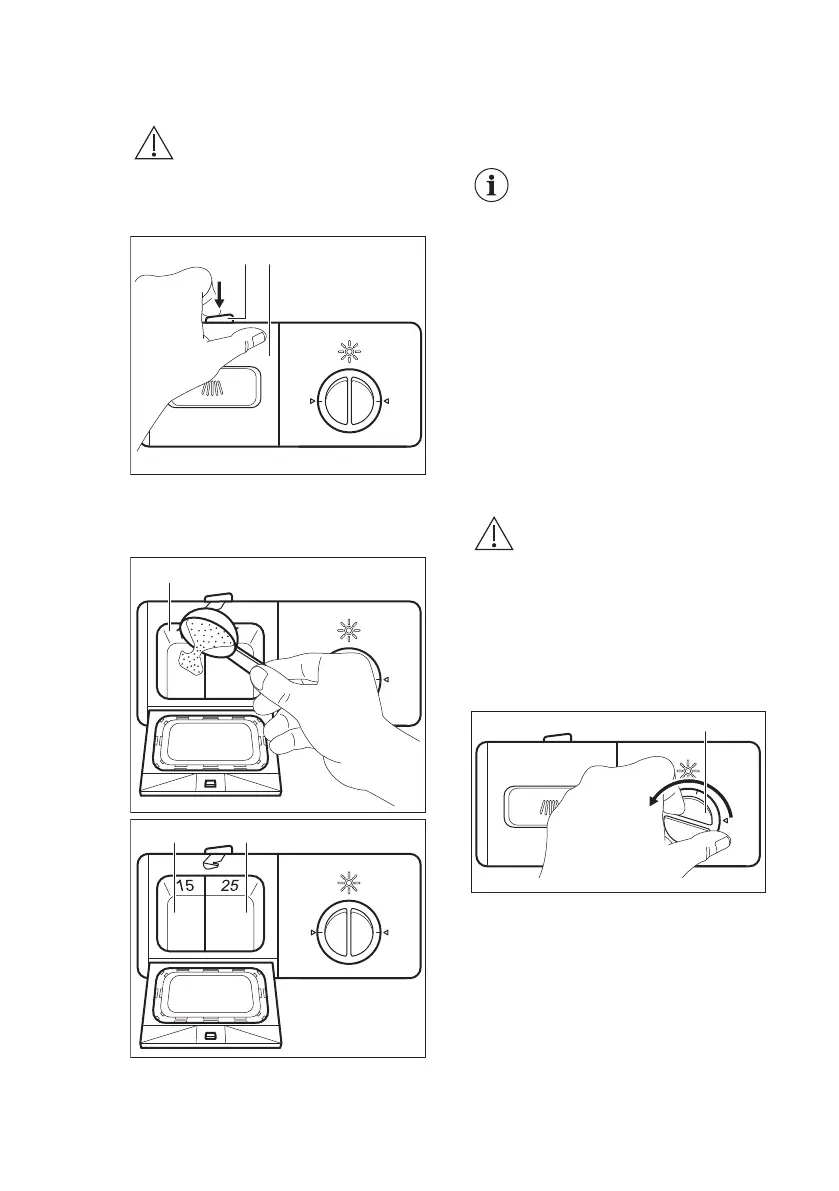 15

25